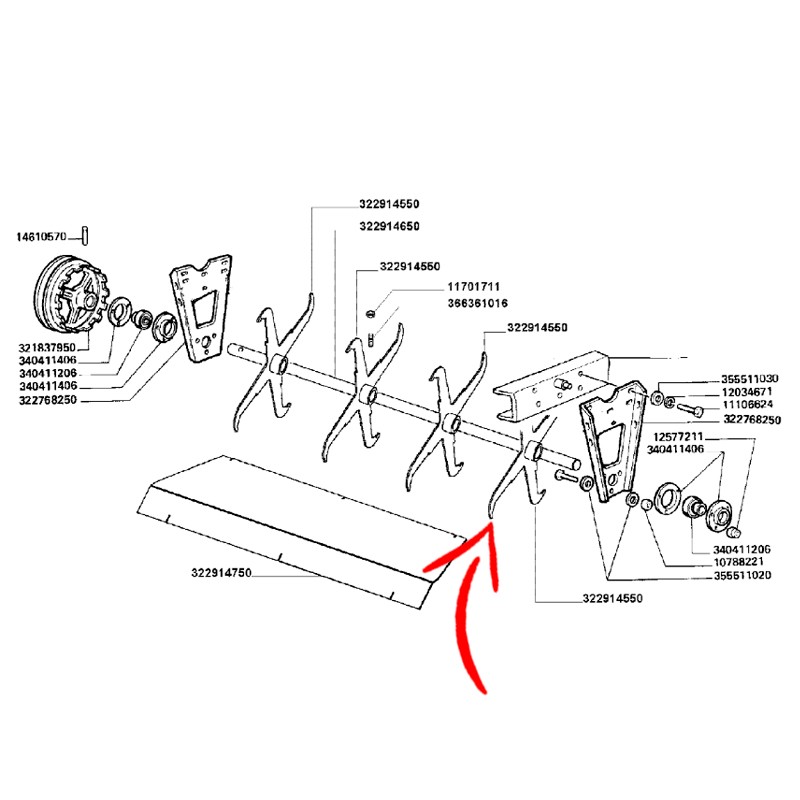 14610570
321837950
340411406
340411206
340411406
322768250
322914550
322914650
322914550
11701711
366361016
322914550
355511030
12034671
11106624
322768250
12577211
340411406
340411206
10788221
355511020
322914550
322914750