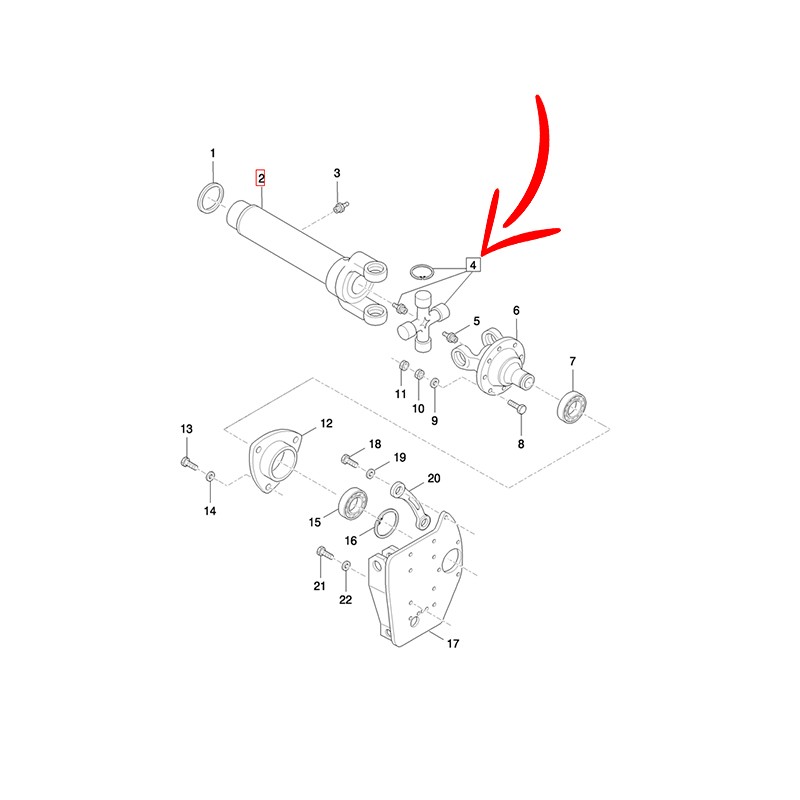 1
2
3
4
5
6
7
11
10
9
8
13
12
18
19
20
14
15
16
21
22
17