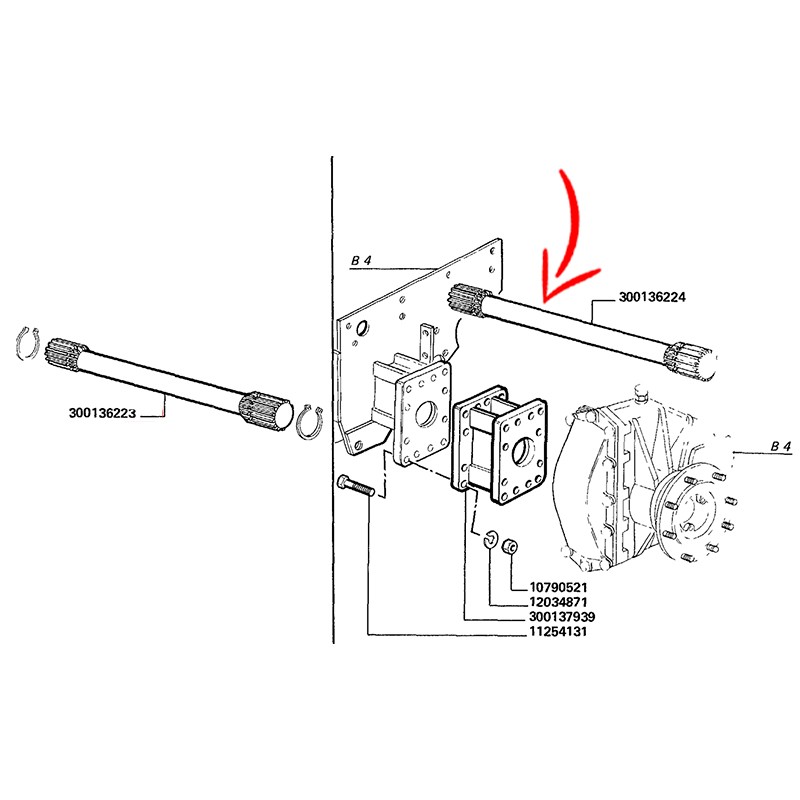 B 4
300136224
300136223
B 4
10790521
12034871
300137939
11254131