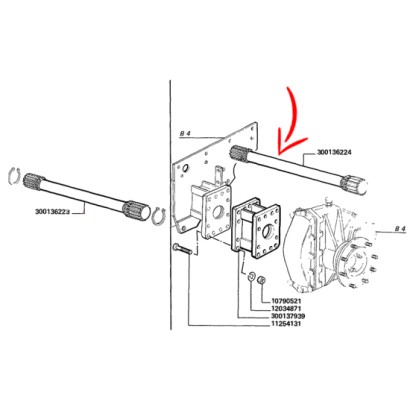 B 4

300136224

300136223

B 4

10790521
12034871
300137939
11254131