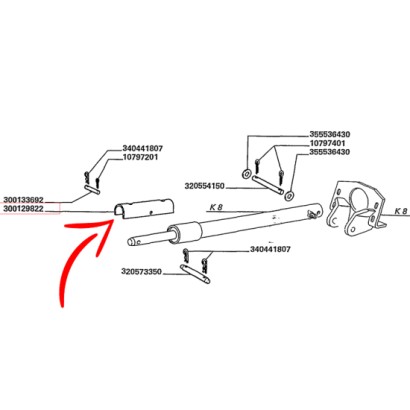 340441807
10797201
300133692
300129822
355536430
10797401
355536430
320554150
K 8
K 8
340441807
320573350