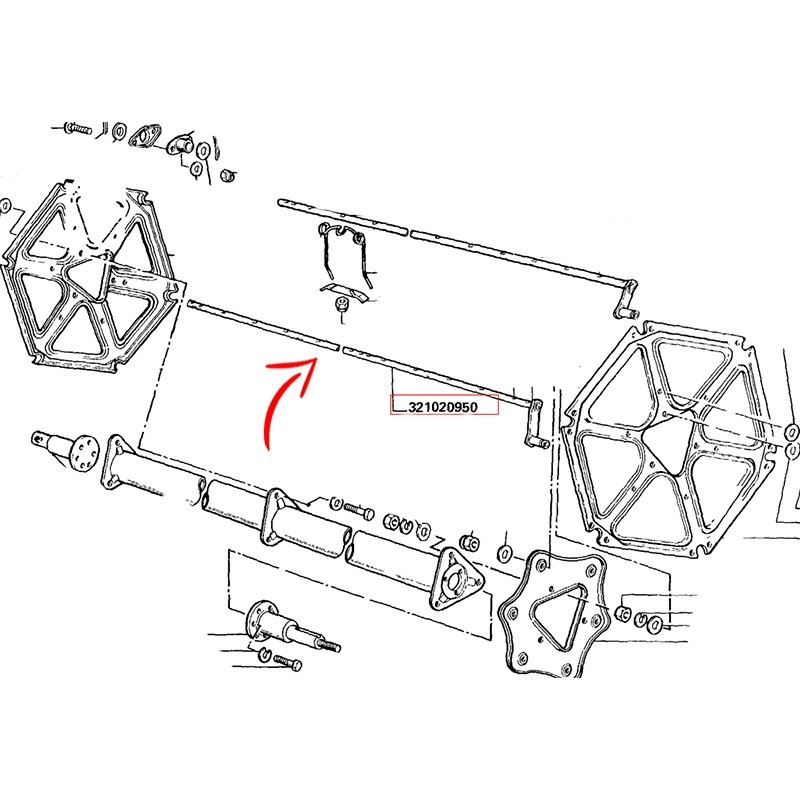 321020950