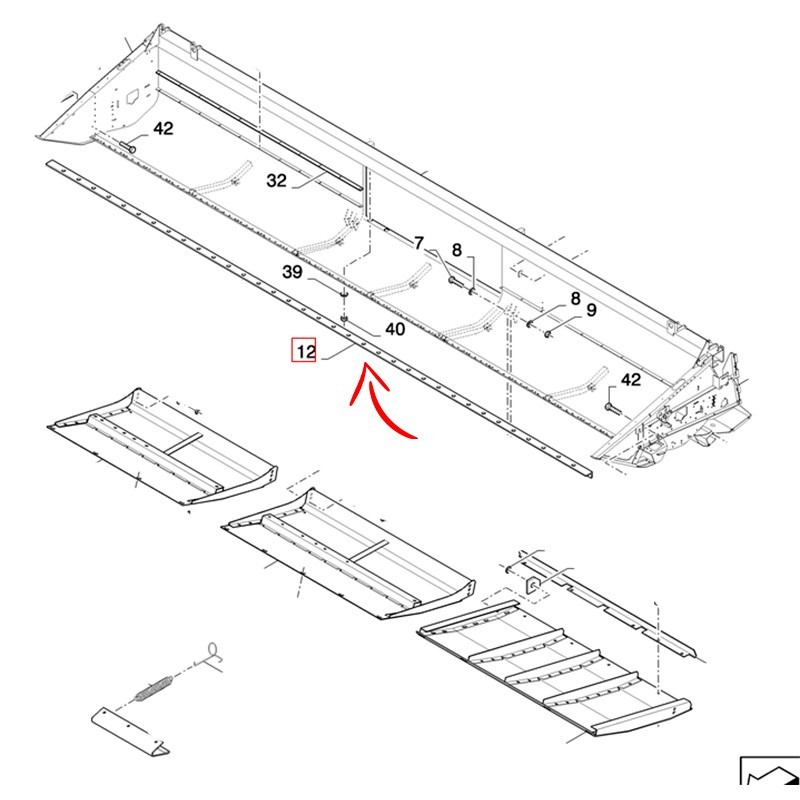 42
32
7
8
39
8
9
40
12
42