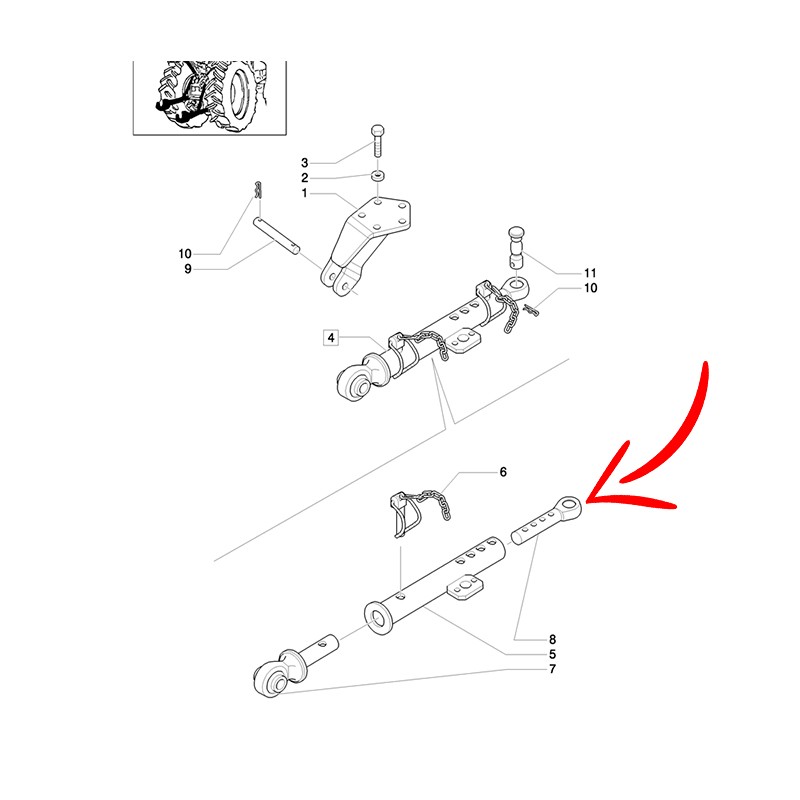 3
2
1
10
9
11
10
4
6
8
5
7