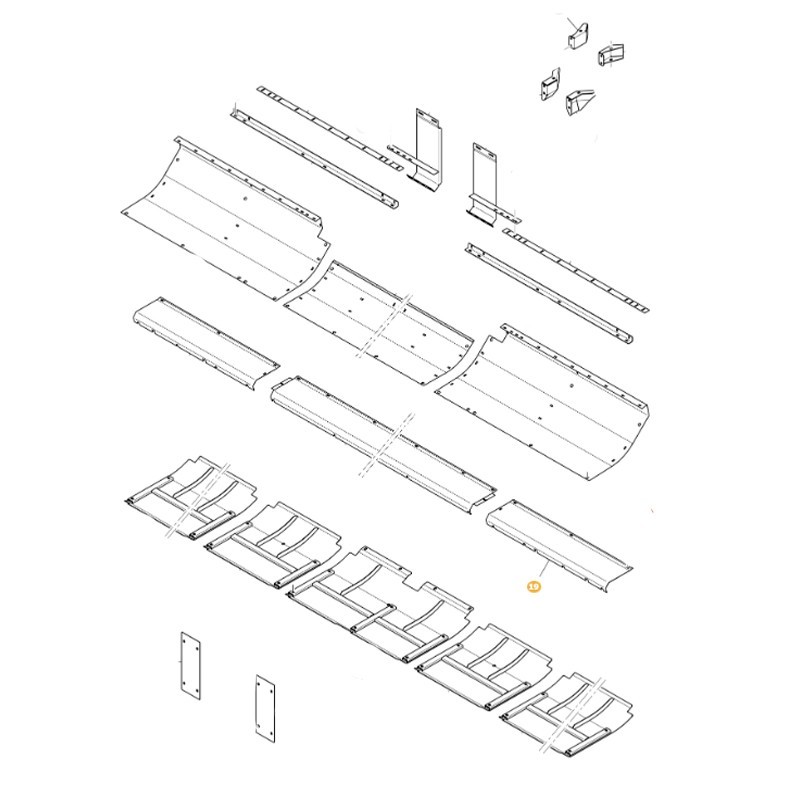 19