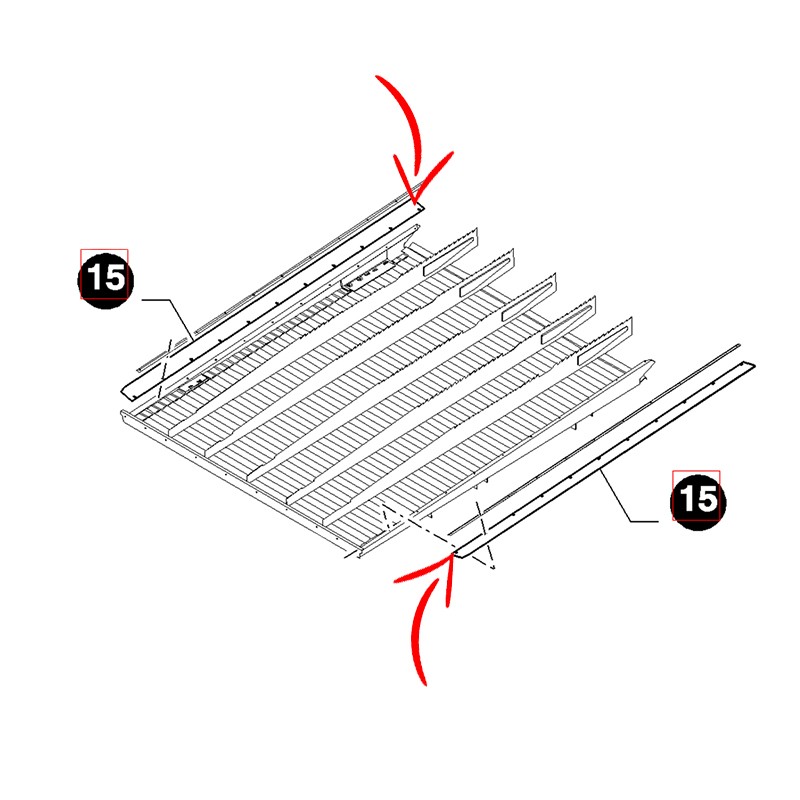 15

15