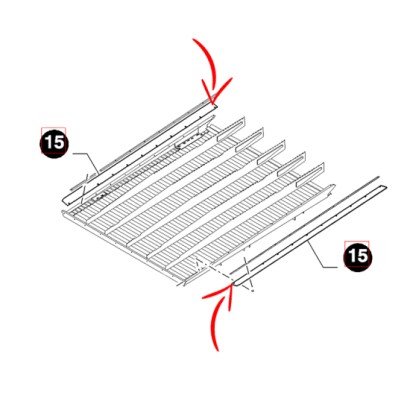 15

15