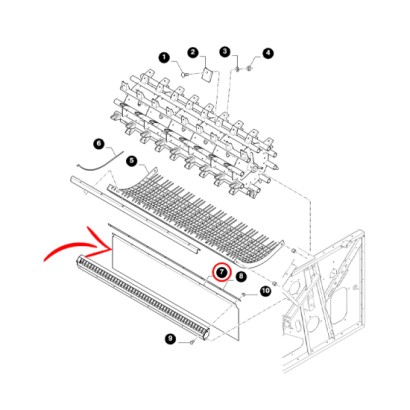 1
2
3
4
6
5
7
8
10
9