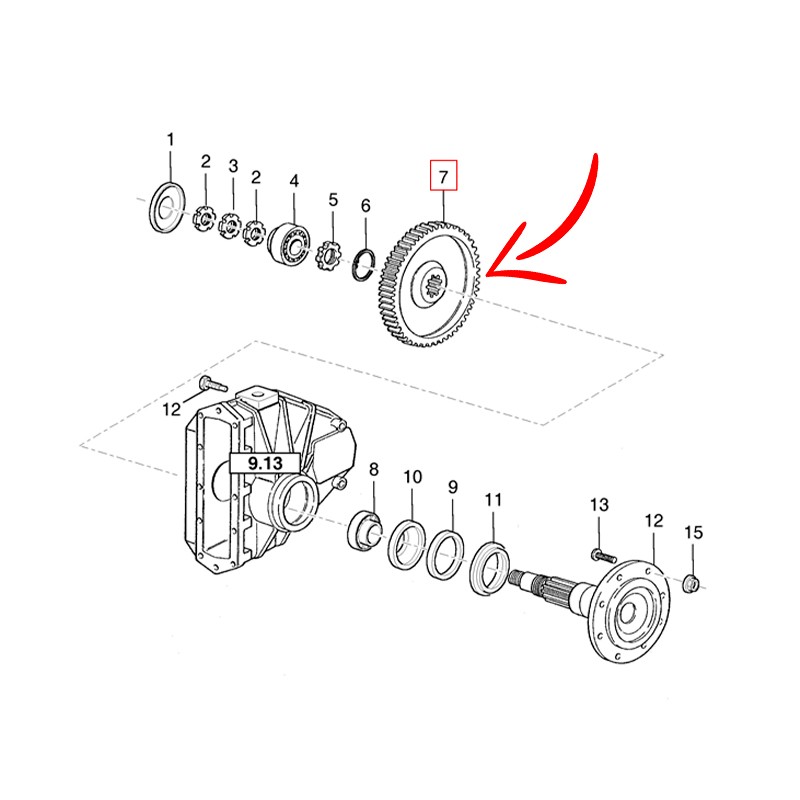 1
2
3
2
4
5
6
7
12
9.13
8
10
9
11
13
12
15