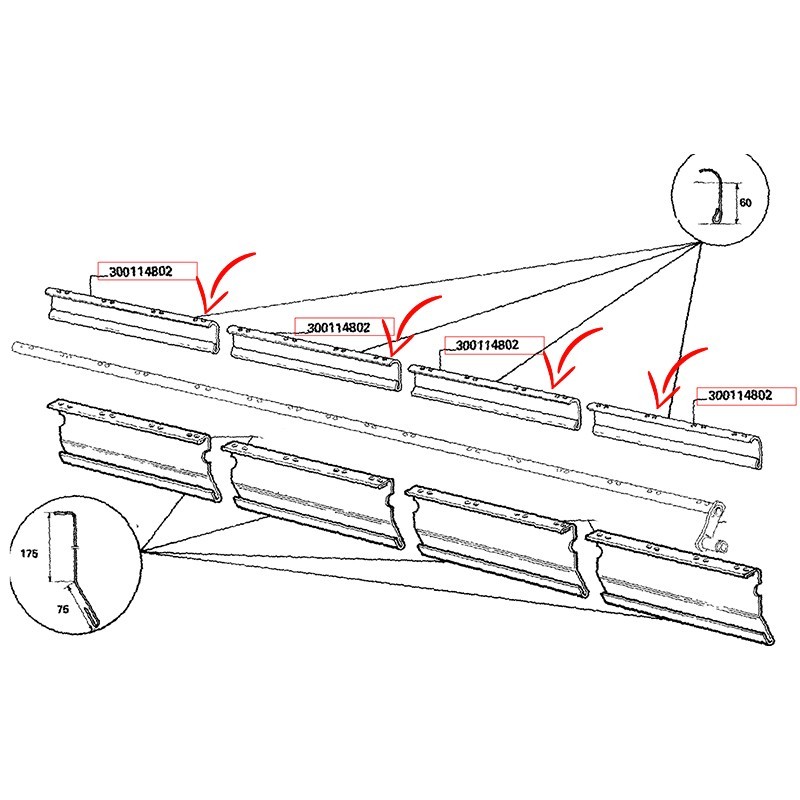 60

300114802

300114802

300114802

300114802

175

75