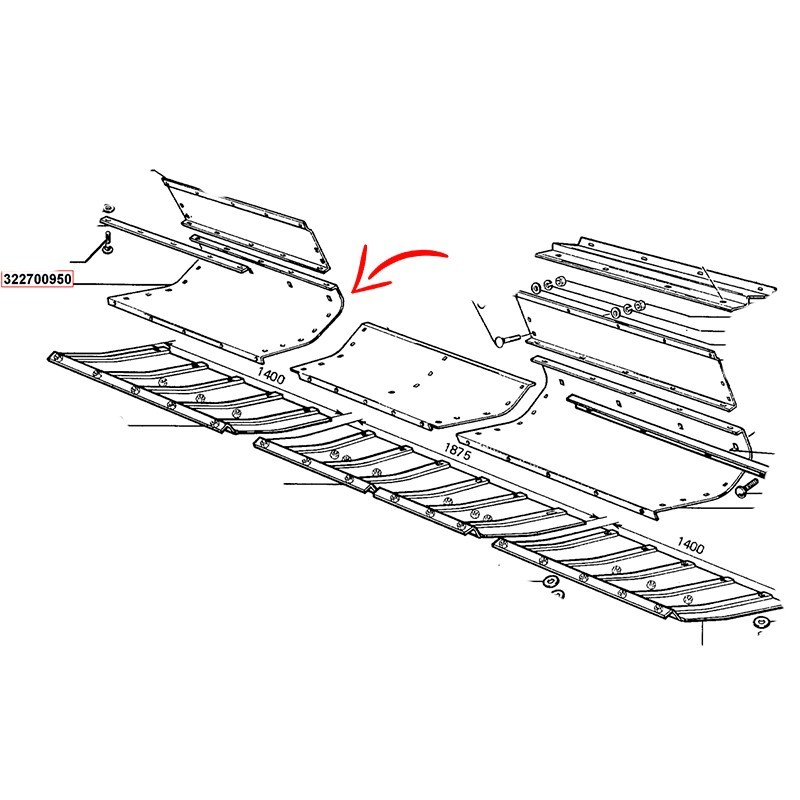 322700950

1400

1875

1400