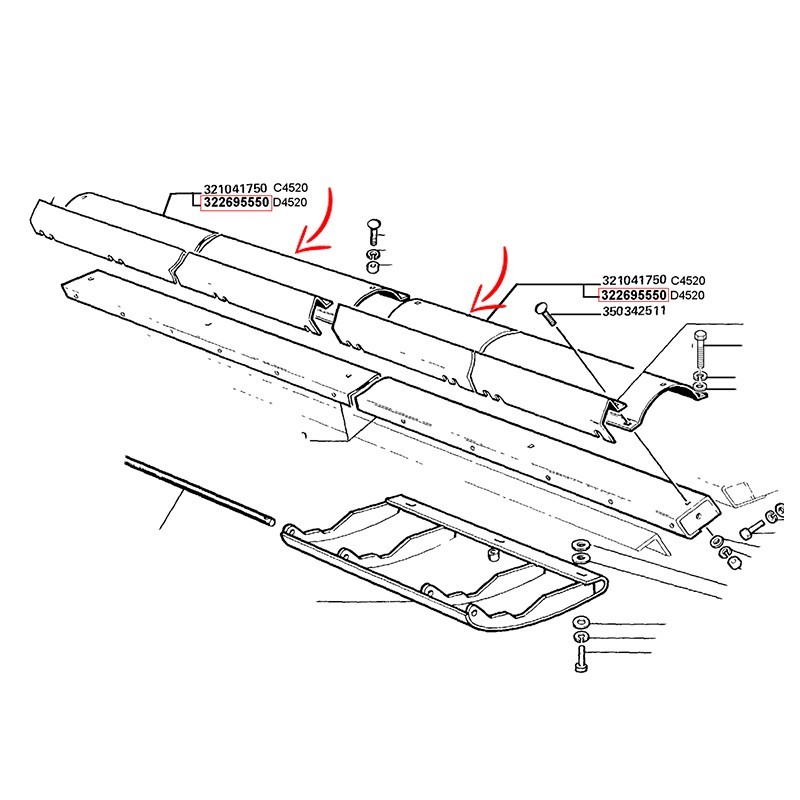 321041750 C4520
322695550 D4520

321041750 C4520
322695550 D4520
350342511