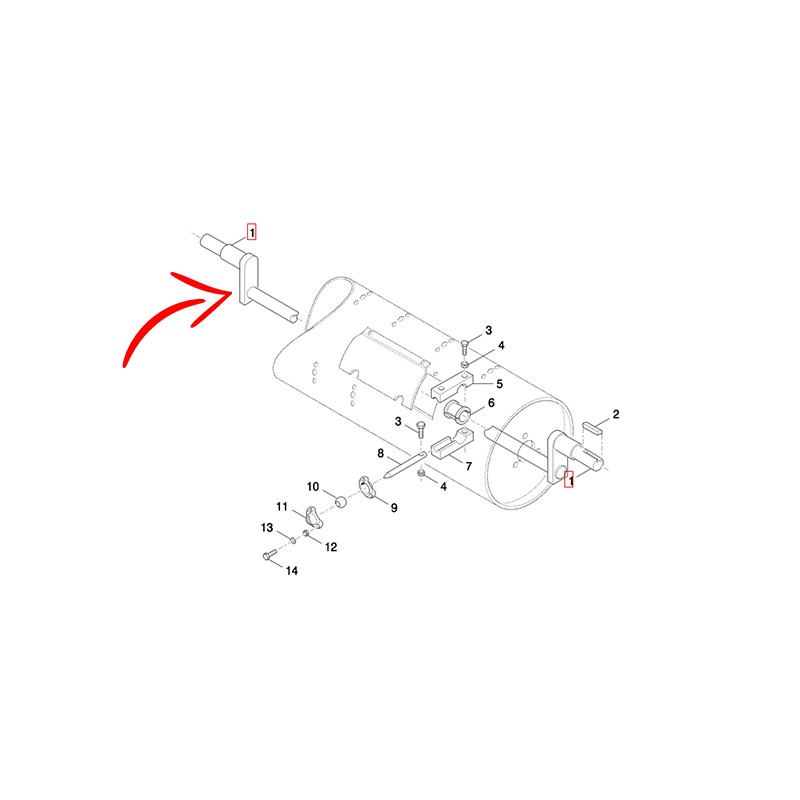 1
3
4
5
6
2
3
8
7
1
4
10
9
11
13
12
14