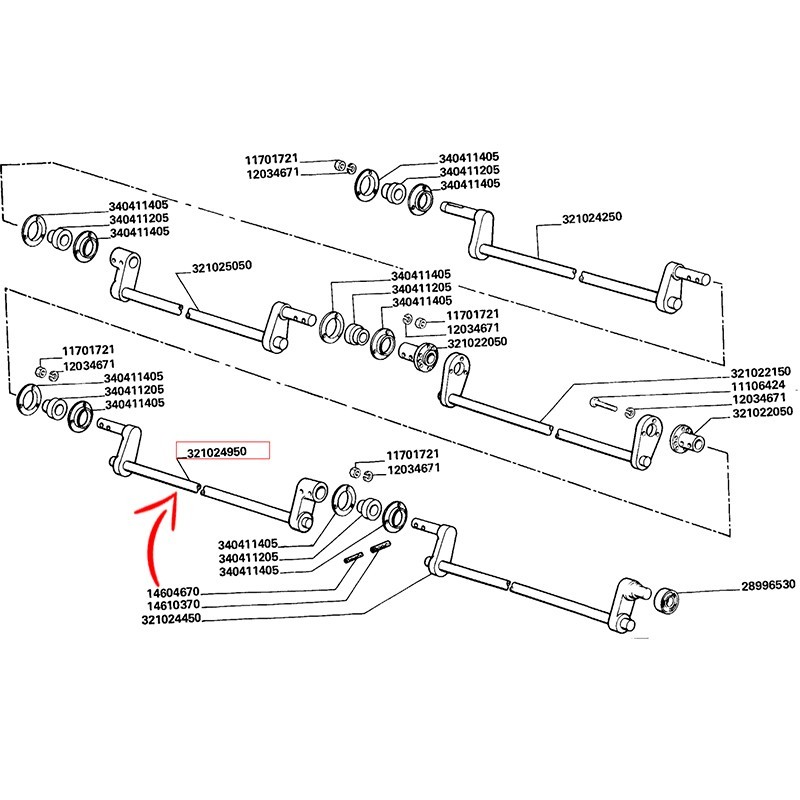 11701721
12034671
340411405
340411205
340411405
321024250
340411405
340411205
340411405
321025050
340411405
340411205
340411405
11701721
12034671
321022050
11701721
12034671
340411405
340411205
340411405
321022150
11106424
12034671
321022050
321024950
11701721
12034671
340411405
340411205
340411405
14604670
14610370
321024450
28996530