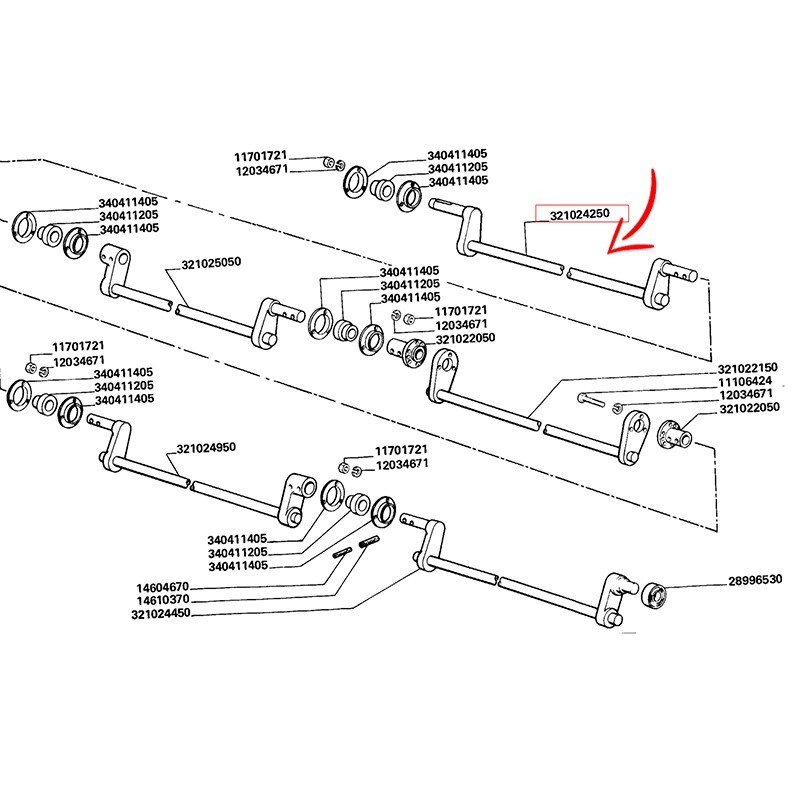 11701721
12034671
340411405
340411205
340411405
321024250
340411405
340411205
340411405
321025050
340411405
340411205
340411405
11701721
12034671
321022050
11701721
12034671
340411405
340411205
340411405
321022150
11106424
12034671
321022050
321024950
11701721
12034671
340411405
340411205
340411405
14604670
14610370
321024450
28996530