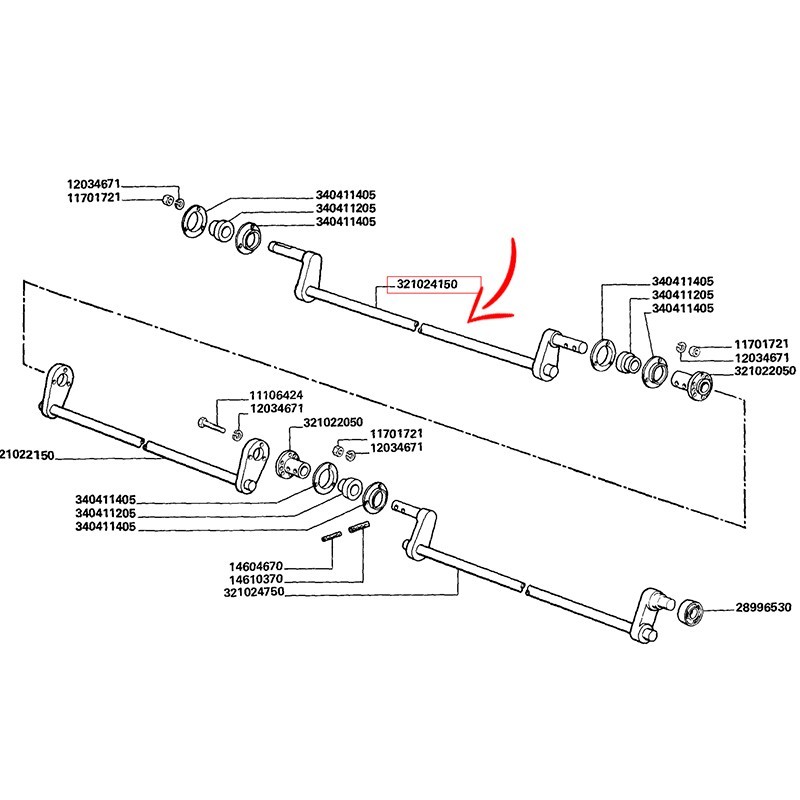 12034671
11701721
340411405
340411205
340411405
321024150
340411405
340411205
340411405
11701721
12034671
321022050
11106424
12034671
321022050
11701721
12034671
21022150
340411405
340411205
340411405
14604670
14610370
321024750
28996530