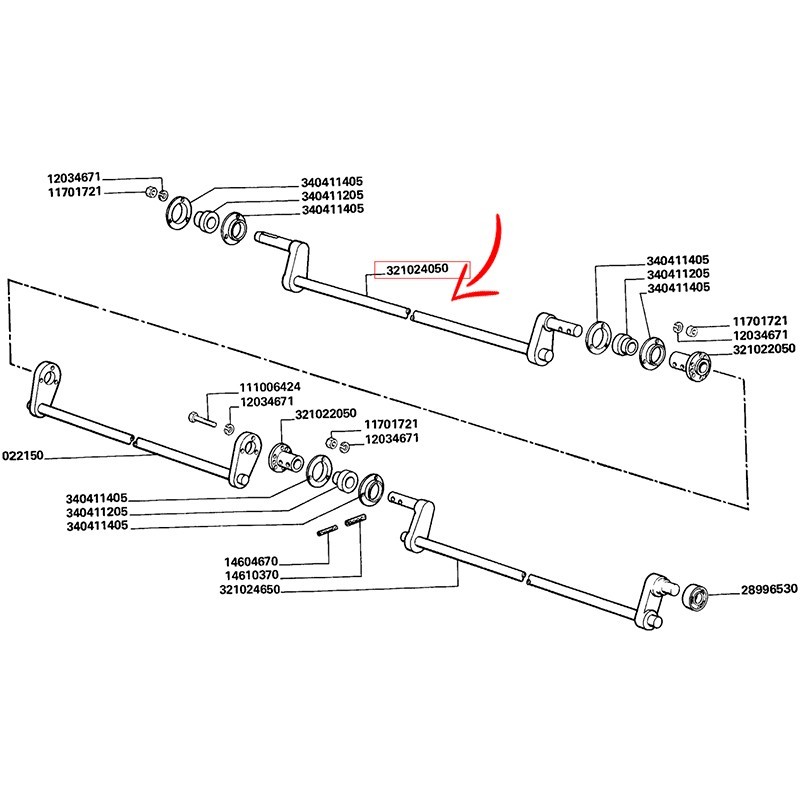 12034671
11701721
340411405
340411205
340411405
321024050
340411405
340411205
340411405
11701721
12034671
321022050
111006424
12034671
321022050
11701721
12034671
022150
340411405
340411205
340411405
14604670
14610370
321024650
28996530