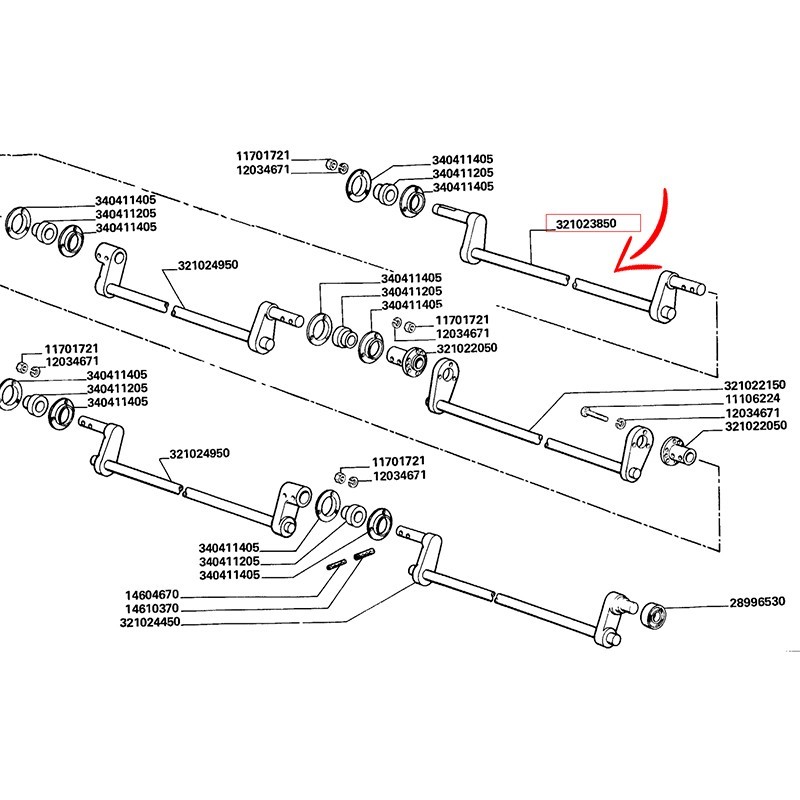 11701721
12034671
340411405
340411205
340411405
321023850
340411405
340411205
340411405
321024950
340411405
340411205
340411405
11701721
12034671
321022050
11701721
12034671
340411405
340411205
340411405
321022150
11106224
12034671
321022050
321024950
11701721
12034671
340411405
340411205
340411405
14604670
14610370
321024450
28996530