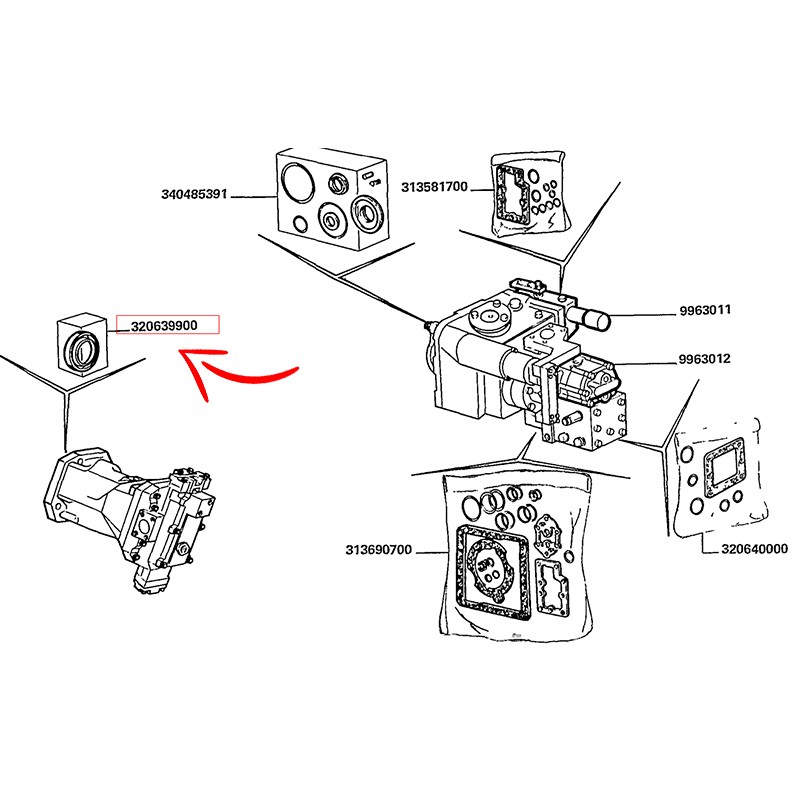 340485391

313581700

320639900

9963011

9963012

313690700

320640000