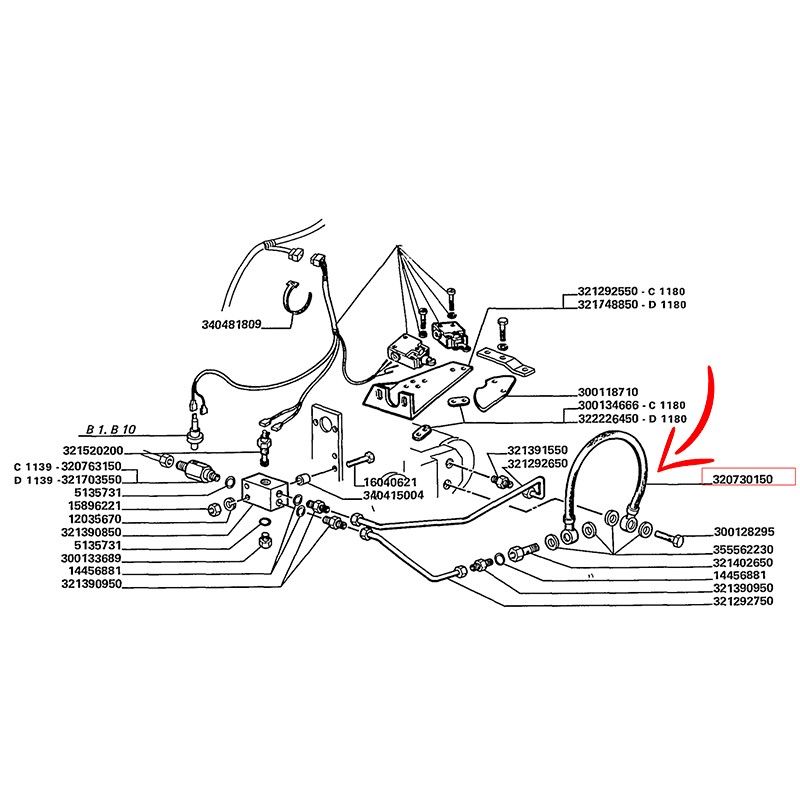 340481809

321292550 - C 1180
321748850 - D 1180

300118710
300134666 - C 1180
322226450 - D 1180

B 1. B 10
321520200
C 1139 - 320763150
D 1139 - 321703550
5135731
15896221
12035670
321390850
5135731
300133689
14456881
321390950

16040621
340415004

321391550
321292650

320730150

300128295
355562230
321402650
14456881
321390950
321292750