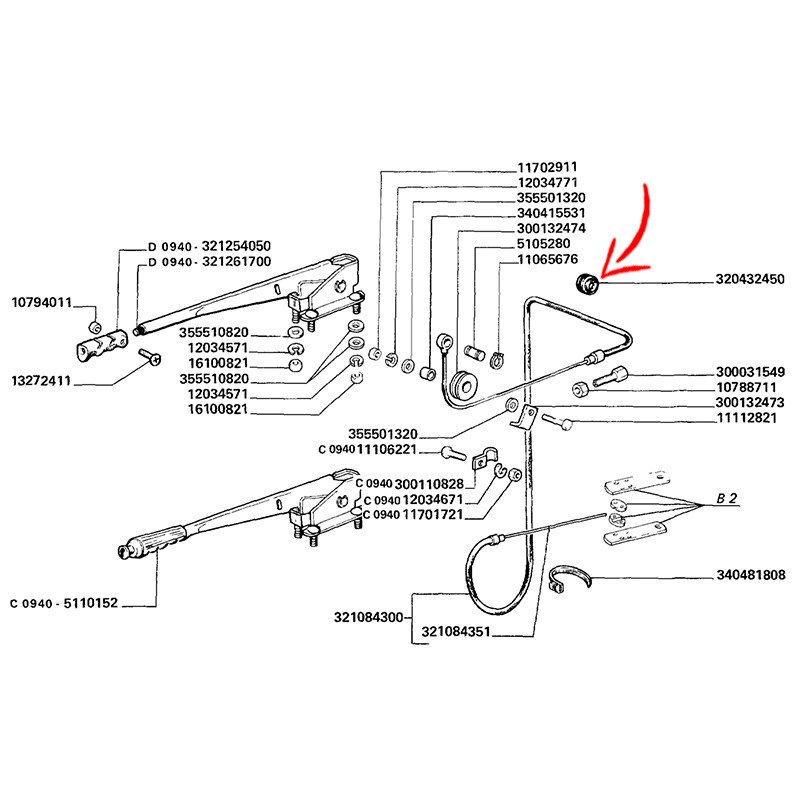 11702911
12034771
355501320
340415531
300132474
5105280
11065676
320432450
D 0940 - 321254050
D 0940 - 321261700
10794011
355510820
12034571
16100821
355510820
12034571
16100821
13272411
300031549
10788711
300132473
11112821
355501320
C 0940 11106221
C 0940 300110828
C 0940 12034671
C 0940 11701721
B 2
340481808
C 0940 - 5110152
321084300
321084351