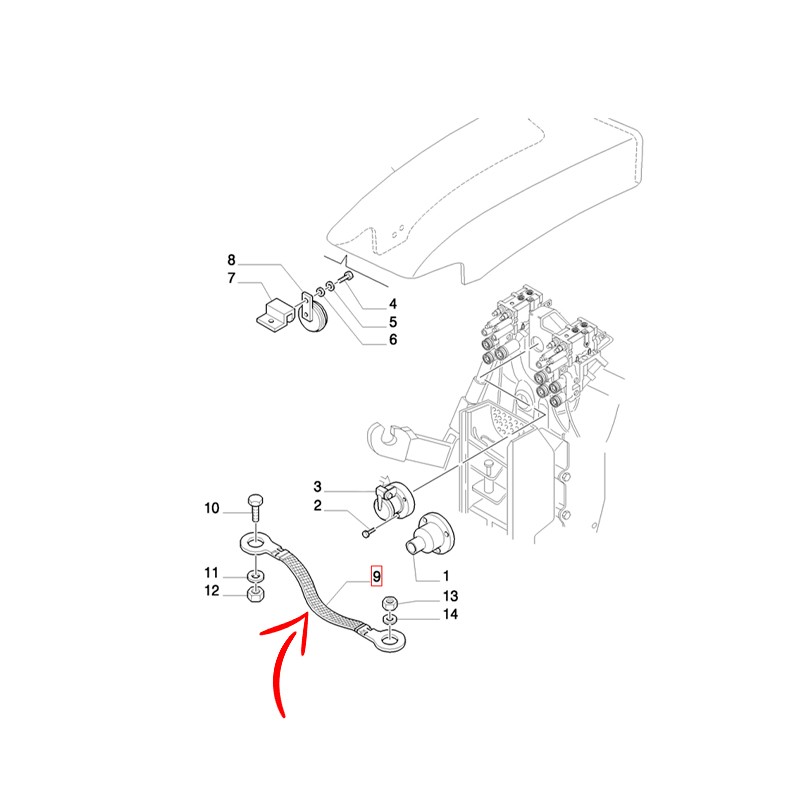 8
7
4
5
6
3
2
1
10
11
12
9
13
14