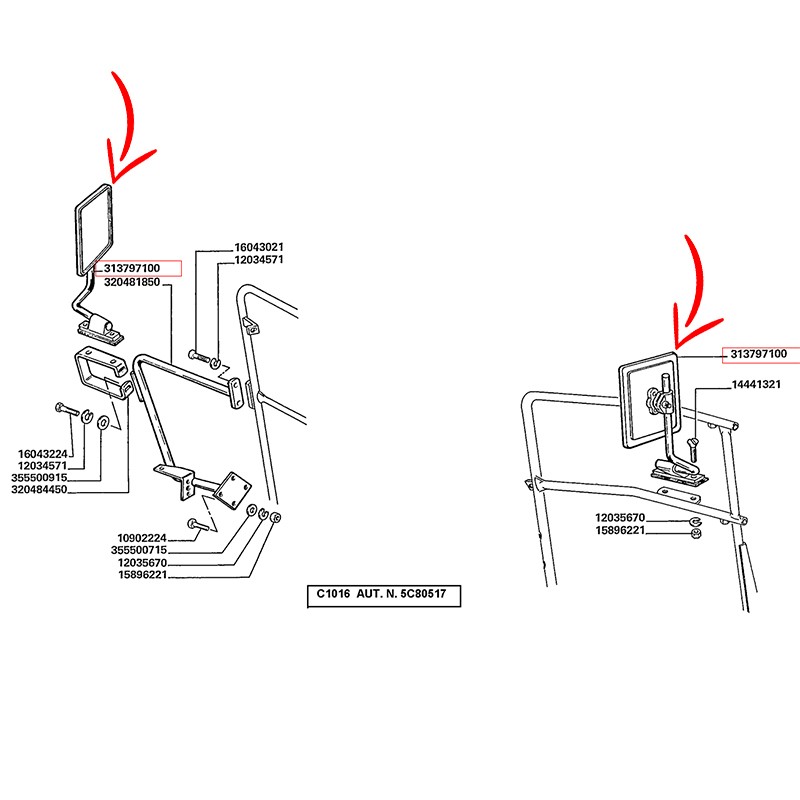 313797100
320481850
16043021
12034571
16043224
12034571
355500915
320484450
10902224
355500715
12035670
15896221

C1016 AUT. N. 5C80517

313797100
14441321
12035670
15896221