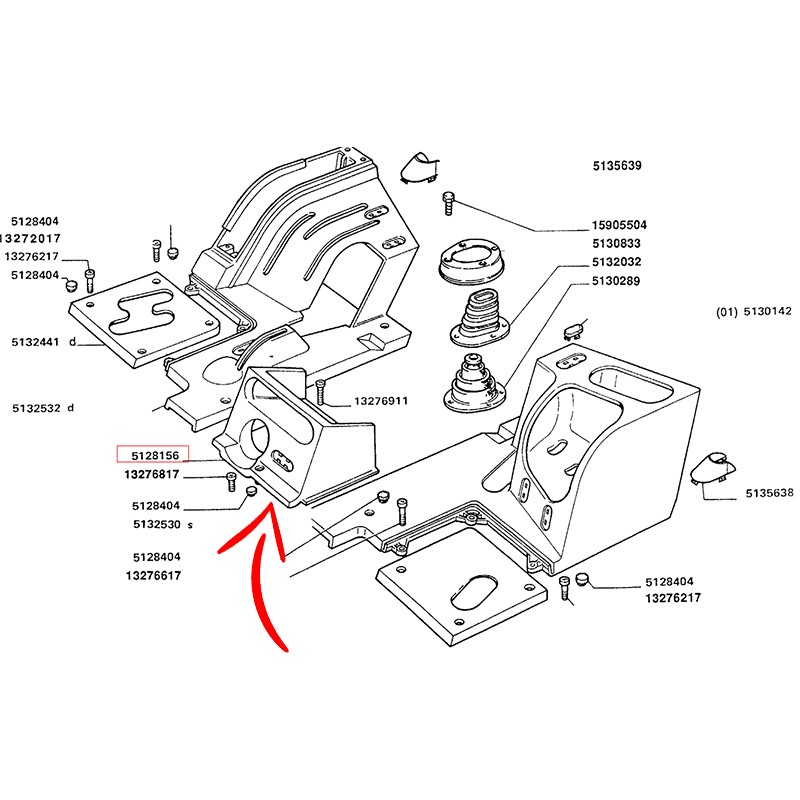 5135639

5128404
13272017
13276217
5128404

15905504
5130833
5132032
5130289

(01) 5130142

5132441 d

5132532 d

13276911

5128156
13276817

5128404
5132530 s

5135638

5128404
13276617

5128404
13276217