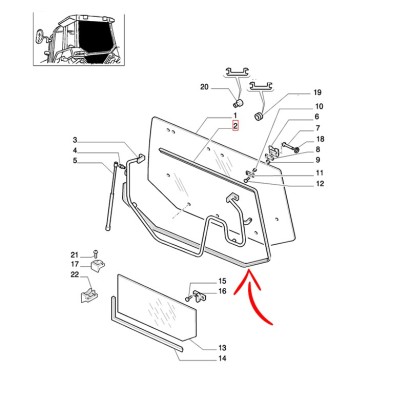 20
19
10
1
2
6
7
18
8
9
3
4
5
11
12
21
17
22
15
16
13
14