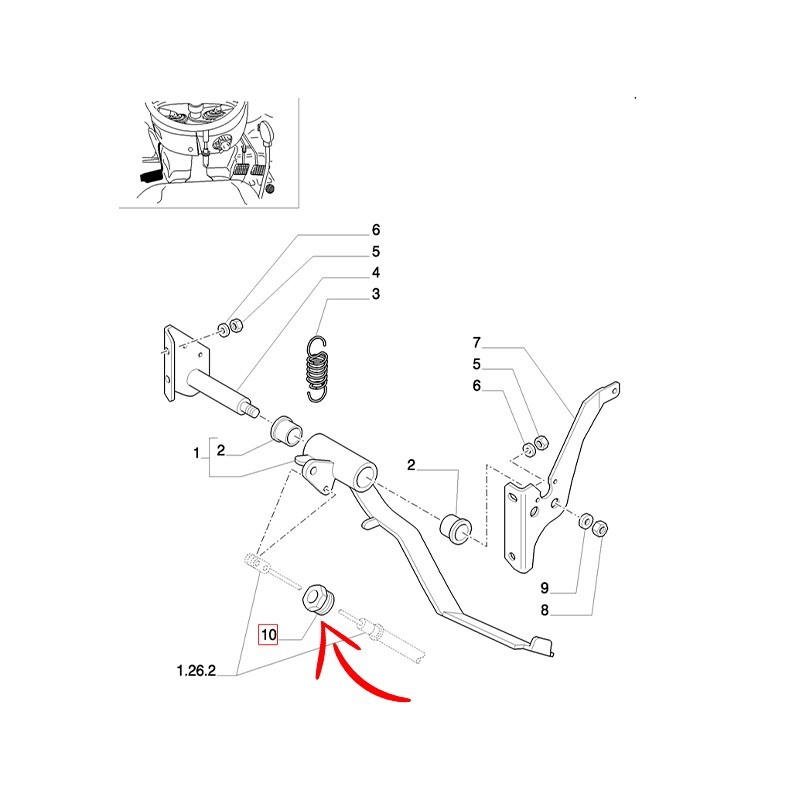 6
5
4
3
7
5
6
1
2
2
9
8
10
1.26.2