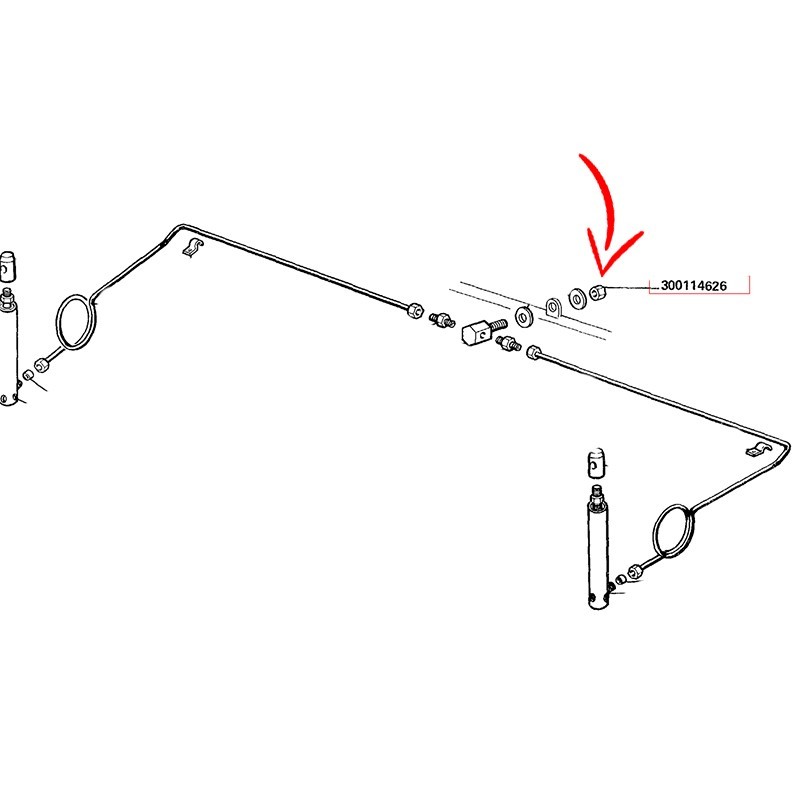 300114626