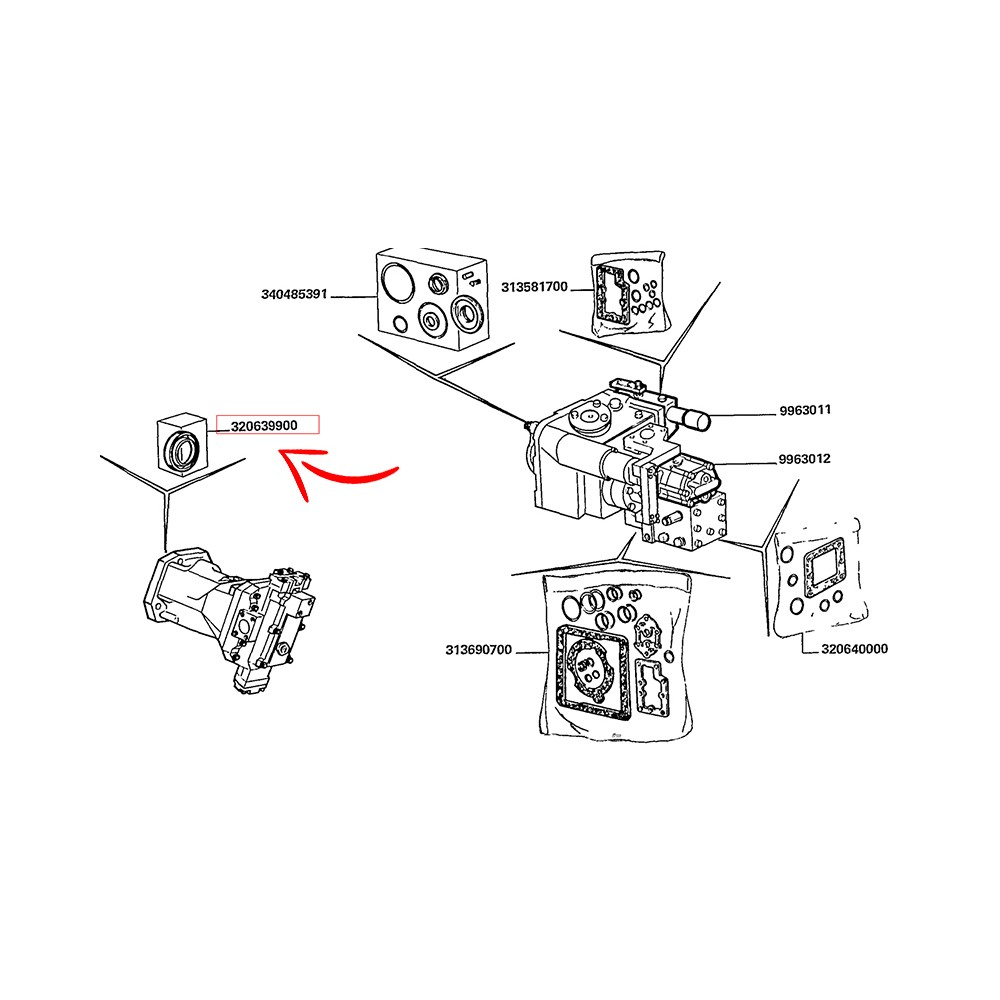 340485391

313581700

320639900

9963011

9963012

313690700

320640000