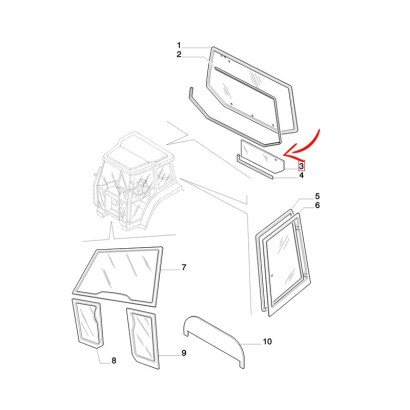 1
2
3
4
5
6
7
8
9
10