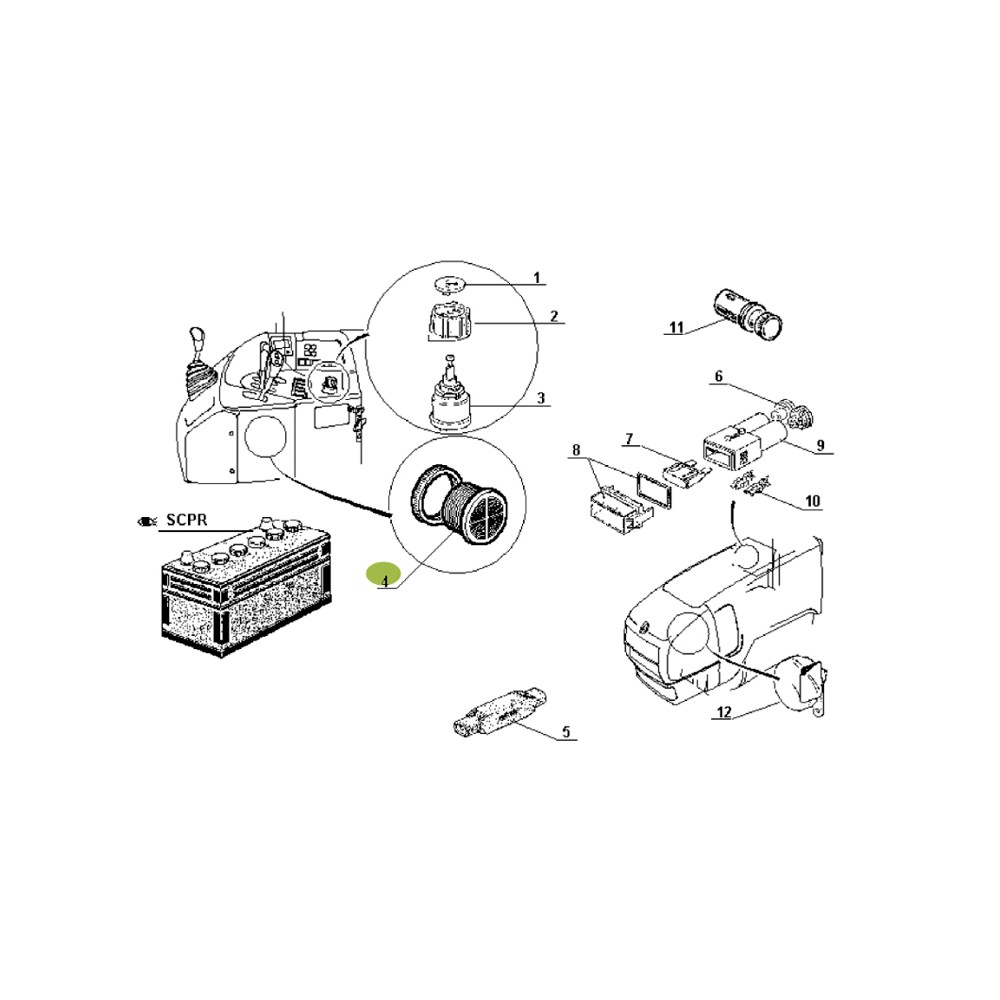 1
2
3
11
6
7
8
9
10
SCPR
4
5
12