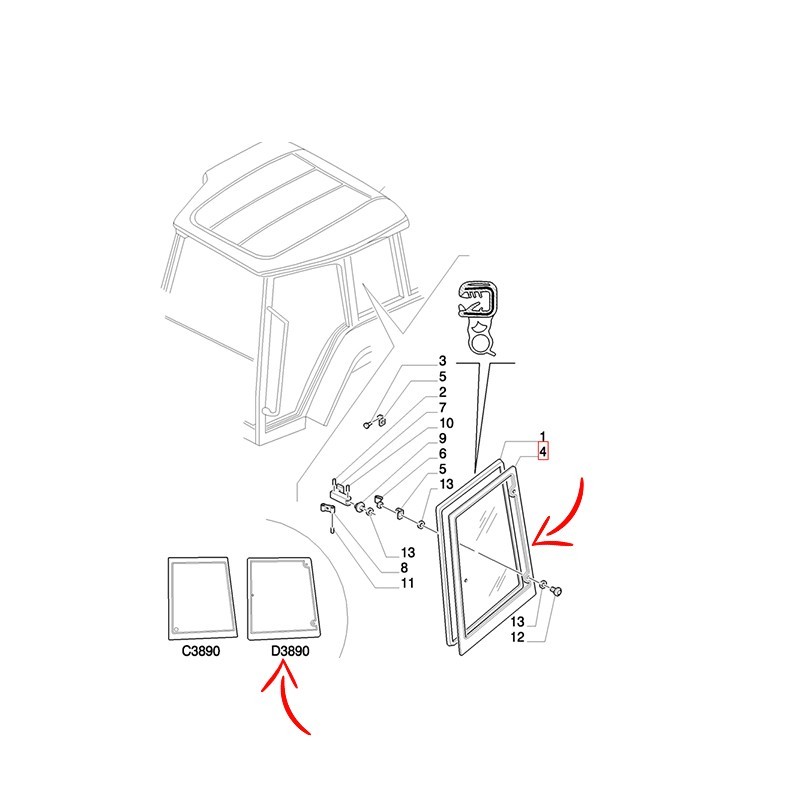 3
5
2
7
10
9
6
5
13
1
4
13
8
11
13
12
C3890
D3890