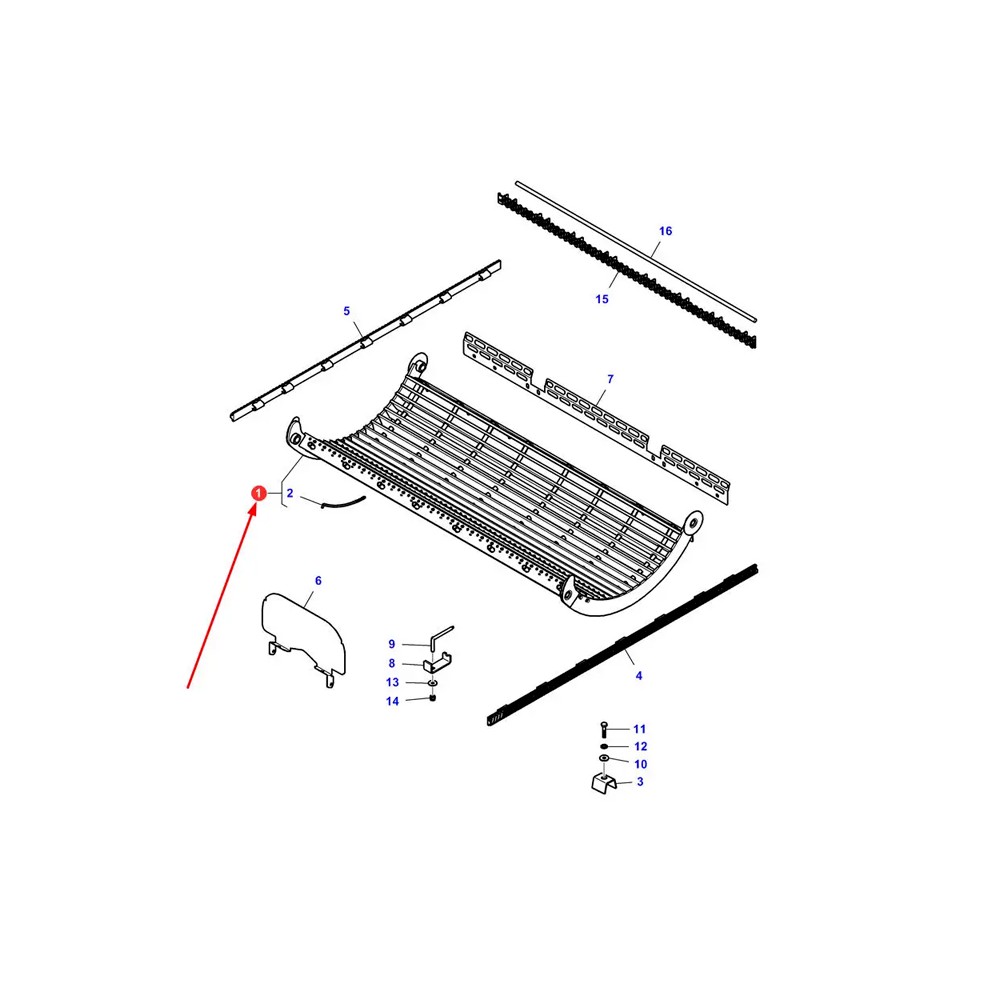 16
15
5
7
1
2
6
9
8
13
14
4
11
12
10
3