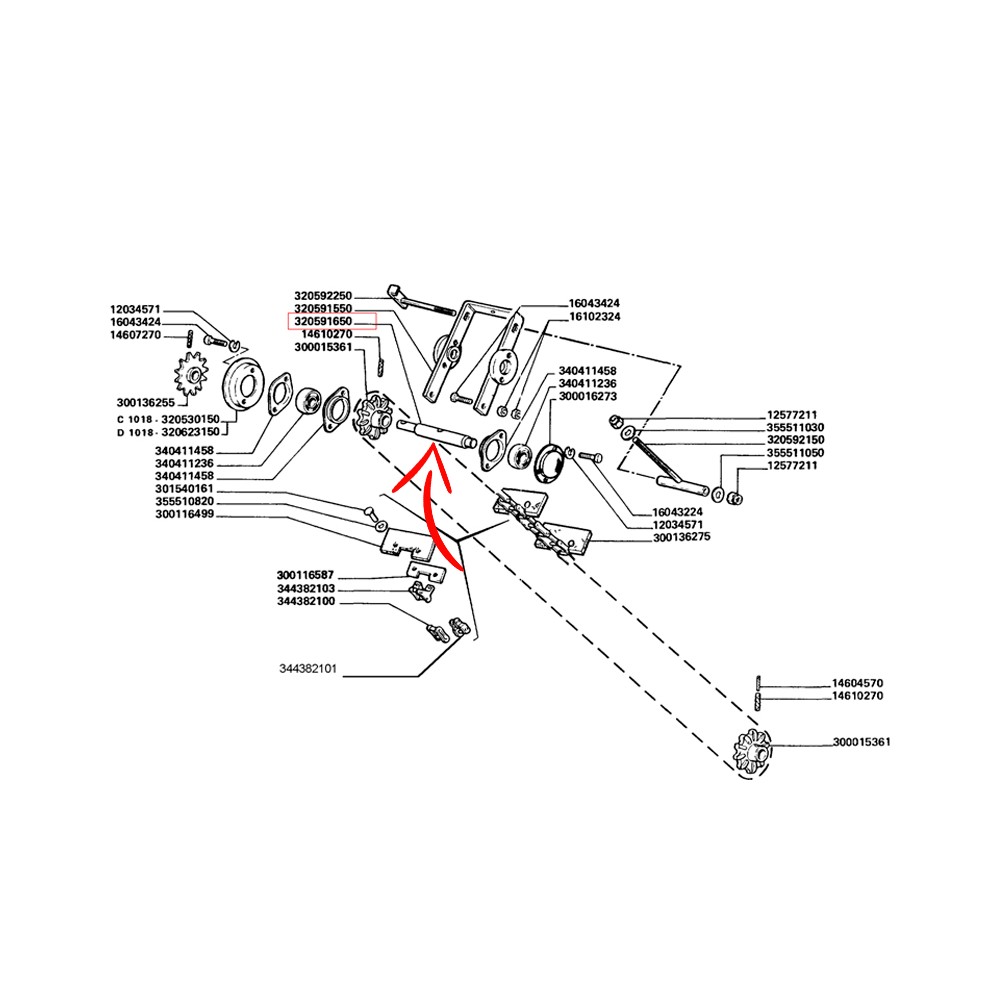 12034571
16043424
14607270
300136255
C 1018 - 320530150
D 1018 - 320623150
340411458
340411236
340411458
301540161
355510820
300116499
300116587
344382103
344382100
344382101
320592250
320591550
320591650
14610270
300015361
16043424
16102324
340411458
340411236
300016273
12577211
355511030
320592150
355511050
12577211
16043224
12034571
300136275
14604570
14610270
300015361