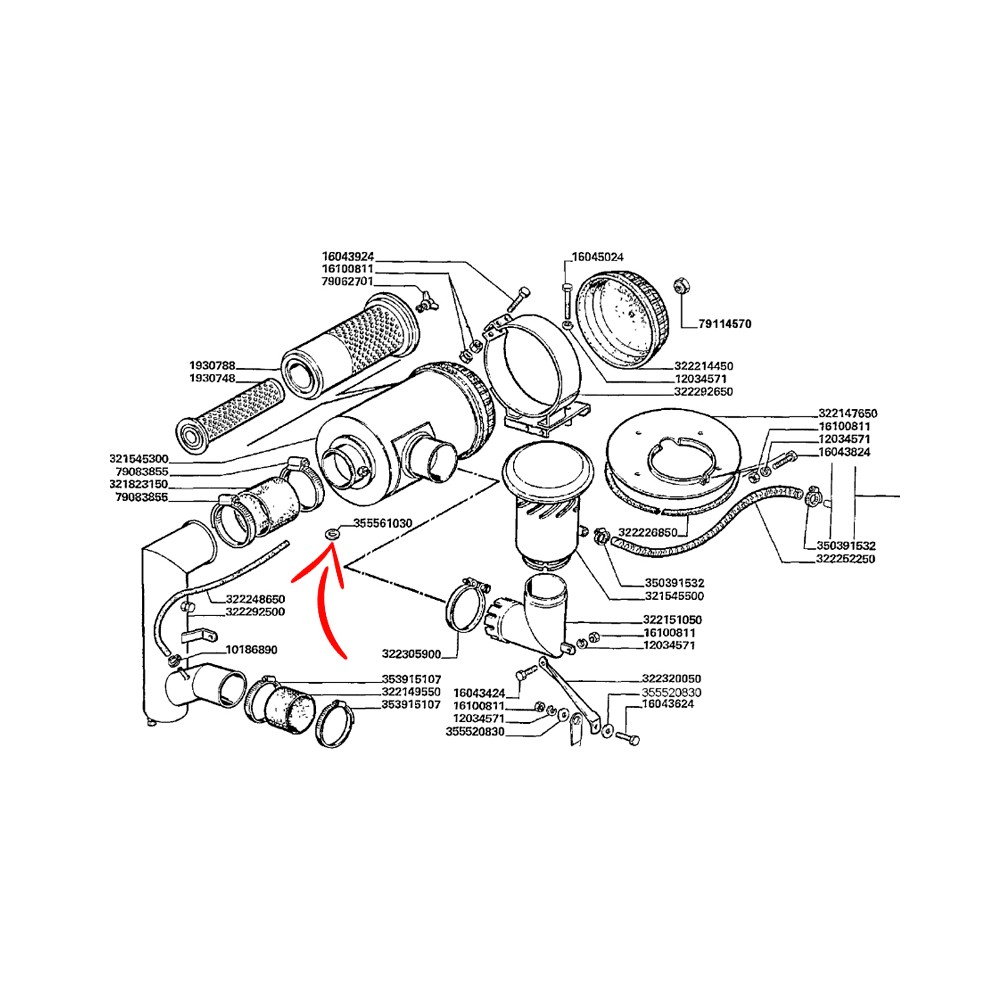 16043924
16100811
79062701

16045024

79114570

1930788
1930748

322214450
12034571
322292650

322147650
16100811
12034571
16043824

321545300
79083855
321823150
79083855

355561030

322226850

350391532
322252250

350391532
321545500

322248650
322292500

10186890

322305900

322151050
16100811
12034571

353915107
322149550
353915107

16043424
16100811
12034571
355520830

322320050
355520830
16043624