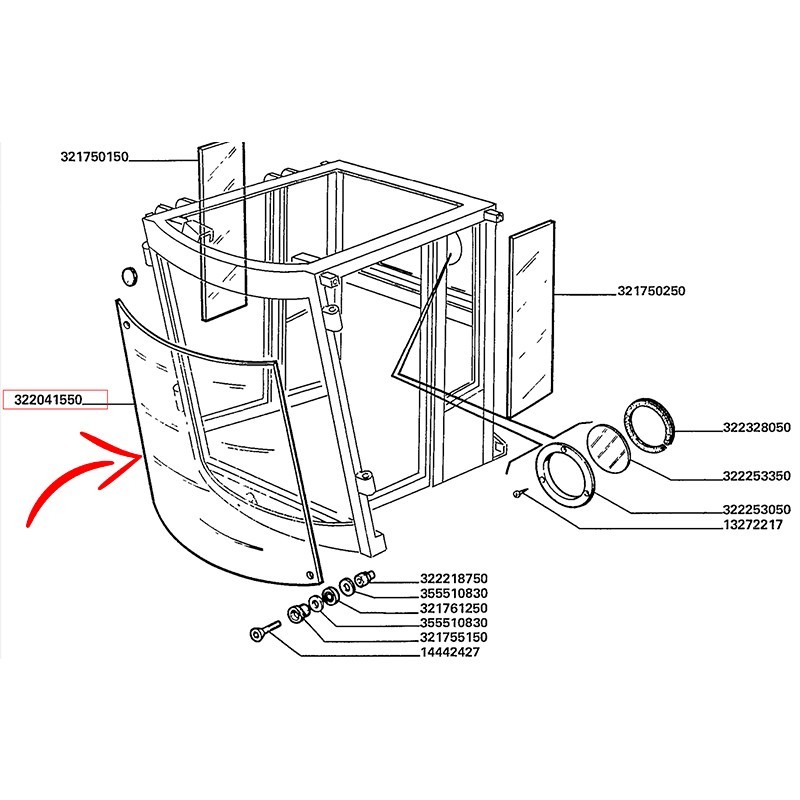 321750150

321750250

322041550

322328050

322253350

322253050

13272217

322218750

355510830

321761250

355510830

321755150

14442427