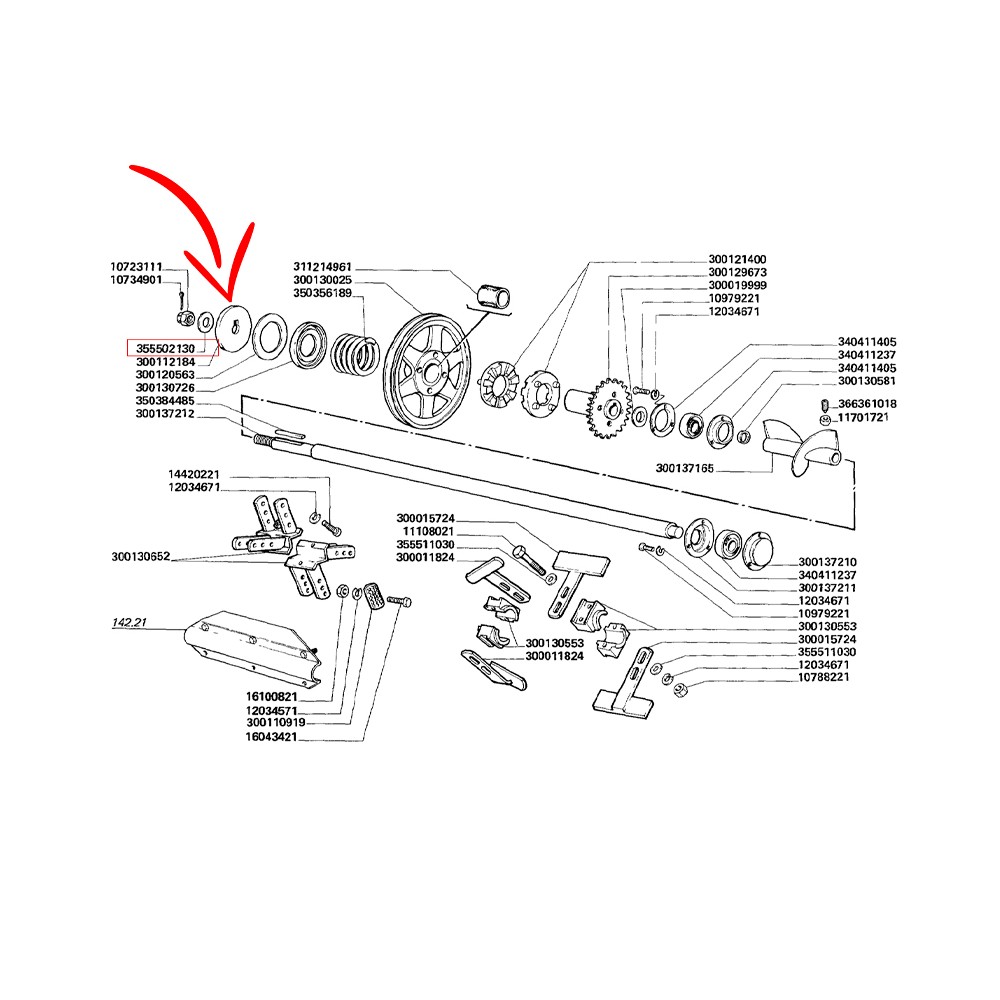 10723111
10734901
355502130
300112184
300120563
300130726
350384485
300137212
311214961
300130025
350356189
300121400
300129673
300019999
10979221
12034671
340411405
340411237
340411405
300130581
366361018
11701721
300137165
14420221
12034671
300130652
142.21
16100821
12034571
300110919
16043421
300015724
11108021
355511030
300011824
300130553
300011824
300137210
340411237
300137211
12034671
10979221
300130553
300015724
355511030
12034671
10788221