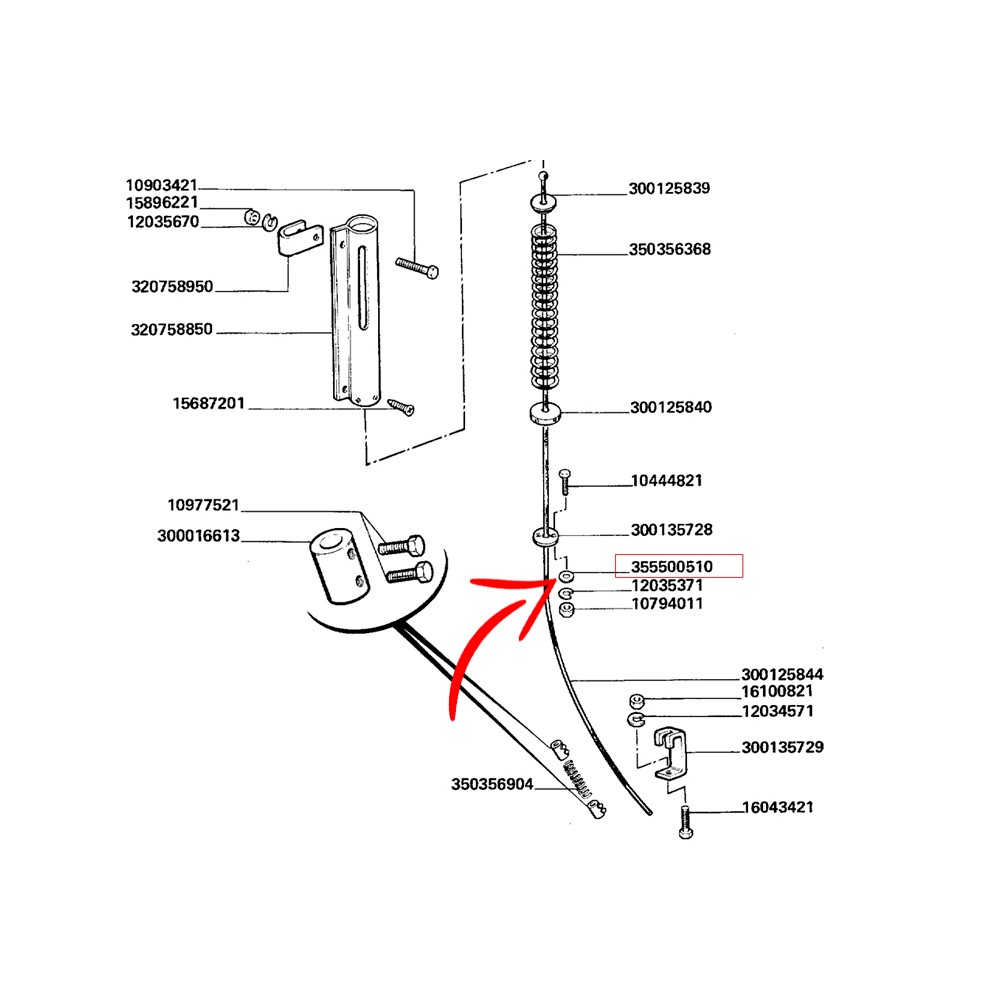 10903421
15896221
12035670
320758950
320758850
15687201
10977521
300016613
350356904
300125839
350356368
300125840
10444821
300135728
355500510
12035371
10794011
300125844
16100821
12034571
300135729
16043421