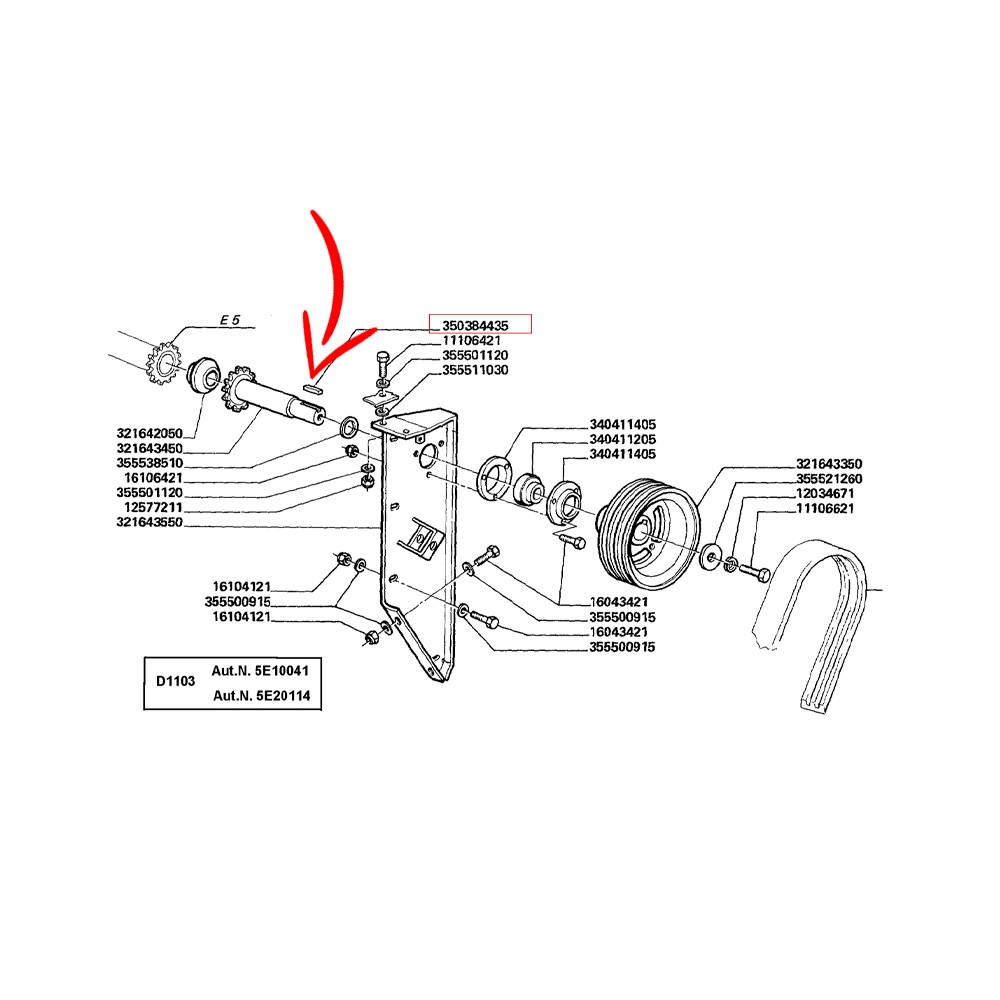 E 5

350384435
11106421
355501120
355511030

321642050
321643450
355538510
16106421
355501120
12577211
321643550

340411405
340411205
340411405

321643350
355521260
12034671
11106621

16104121
355500915
16104121

16043421
355500915
16043421
355500915

D1103 Aut.N. 5E10041
Aut.N. 5E20114