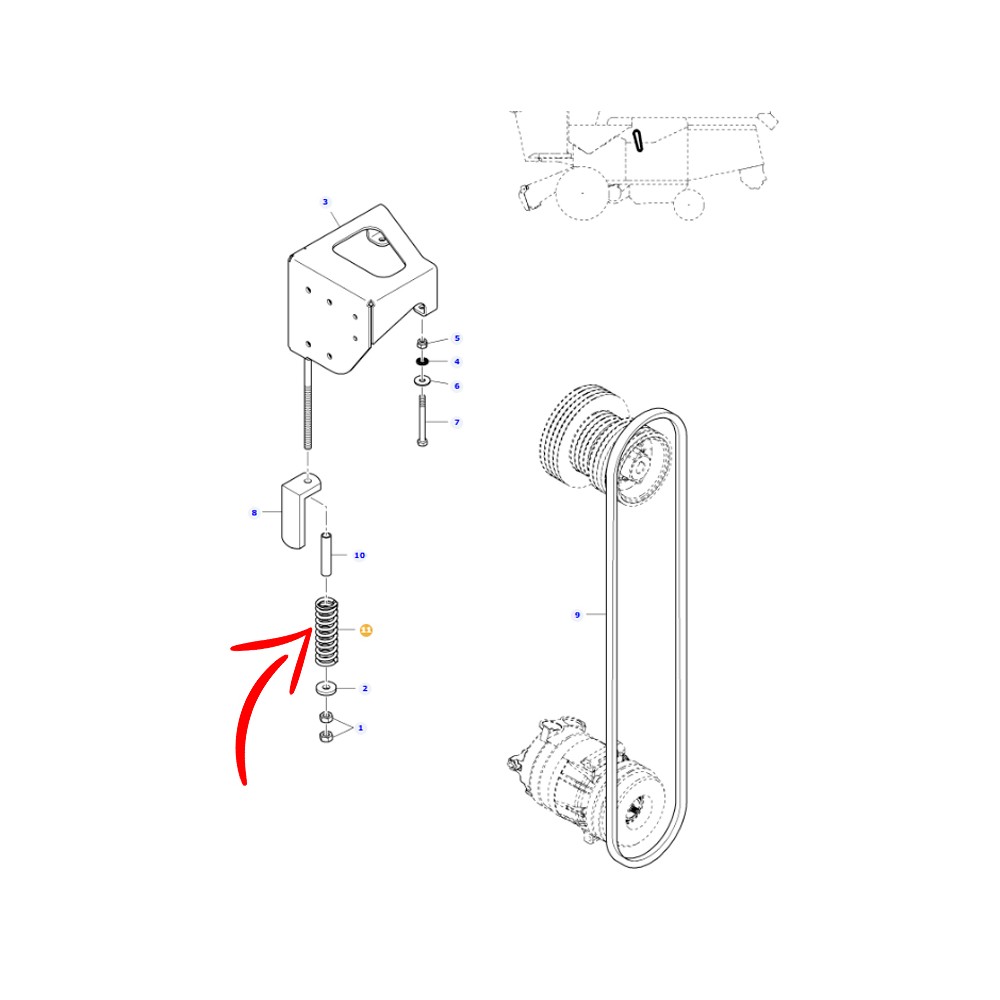 3

5

4

6

7

8

10

11

2

1

9