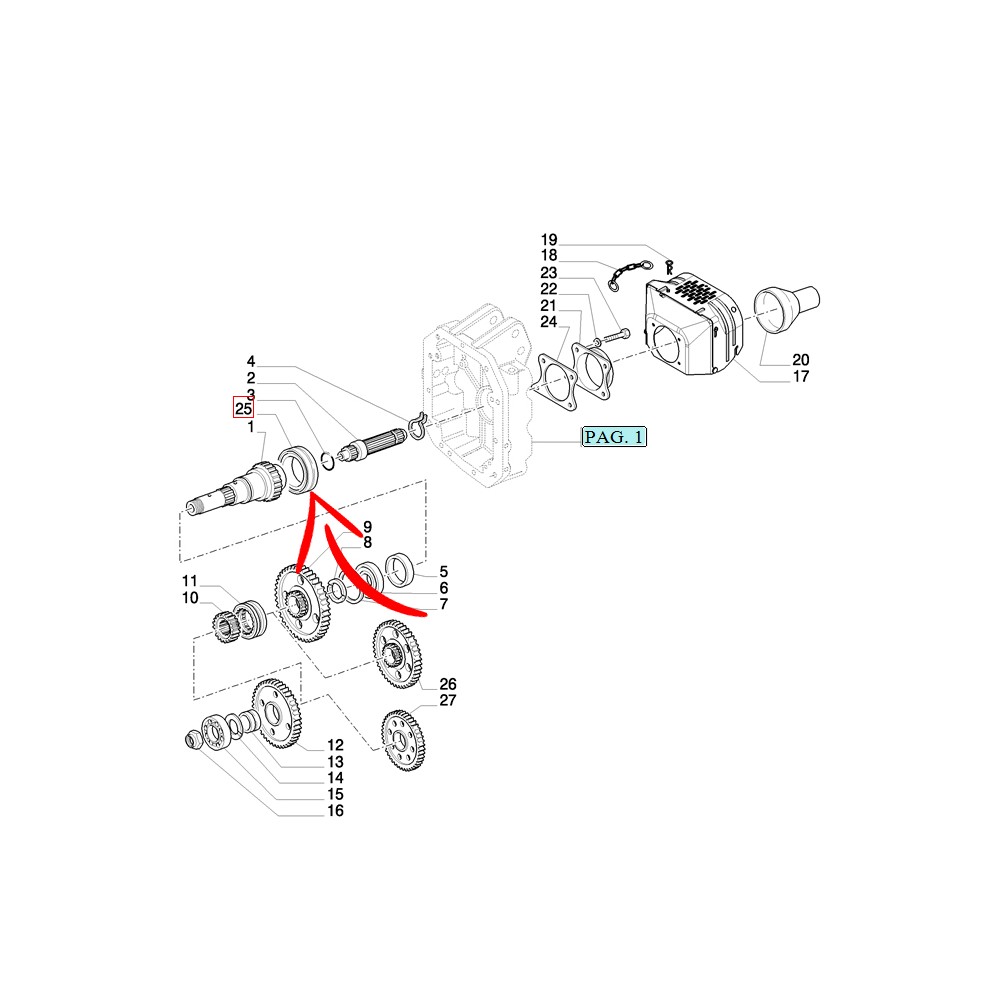 19
18
23
22
21
24
20
17
4
2
3
25
1
PAG. 1
9
8
5
6
7
11
10
26
27
12
13
14
15
16