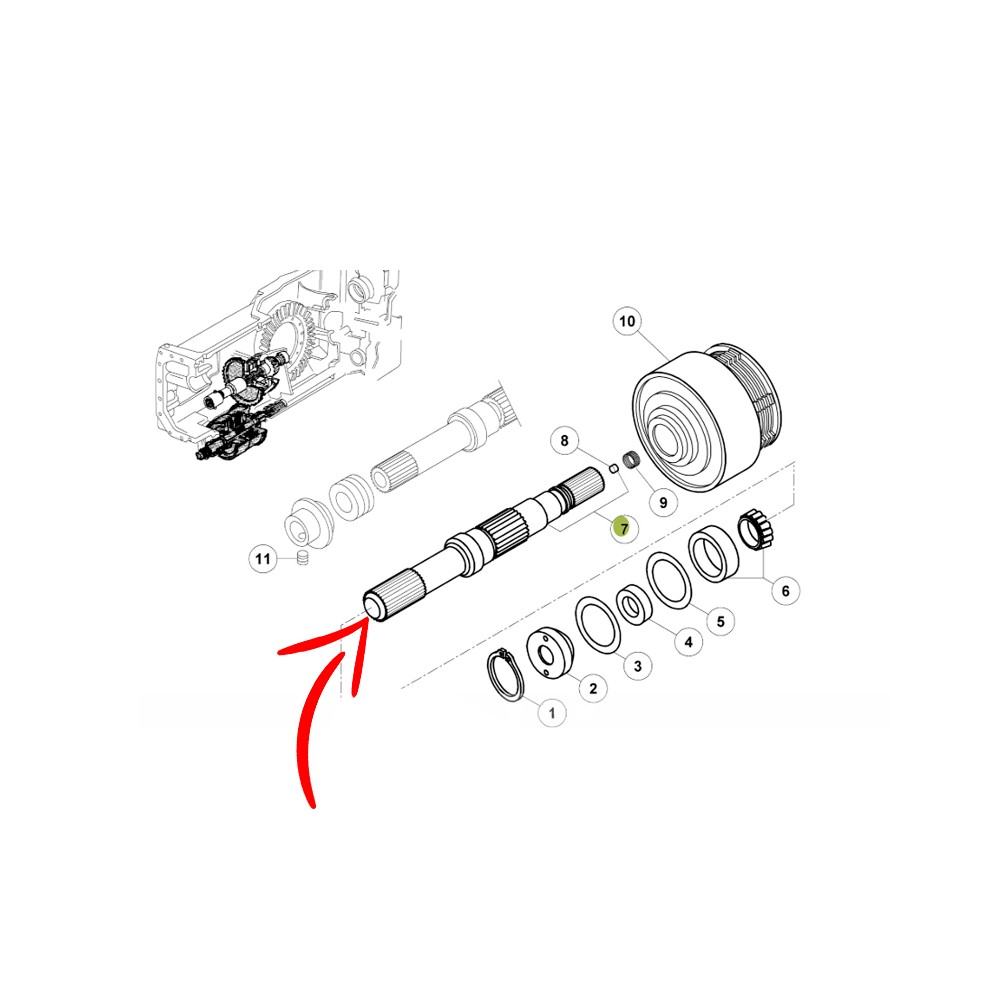 10
8
9
7
11
6
5
4
3
2
1