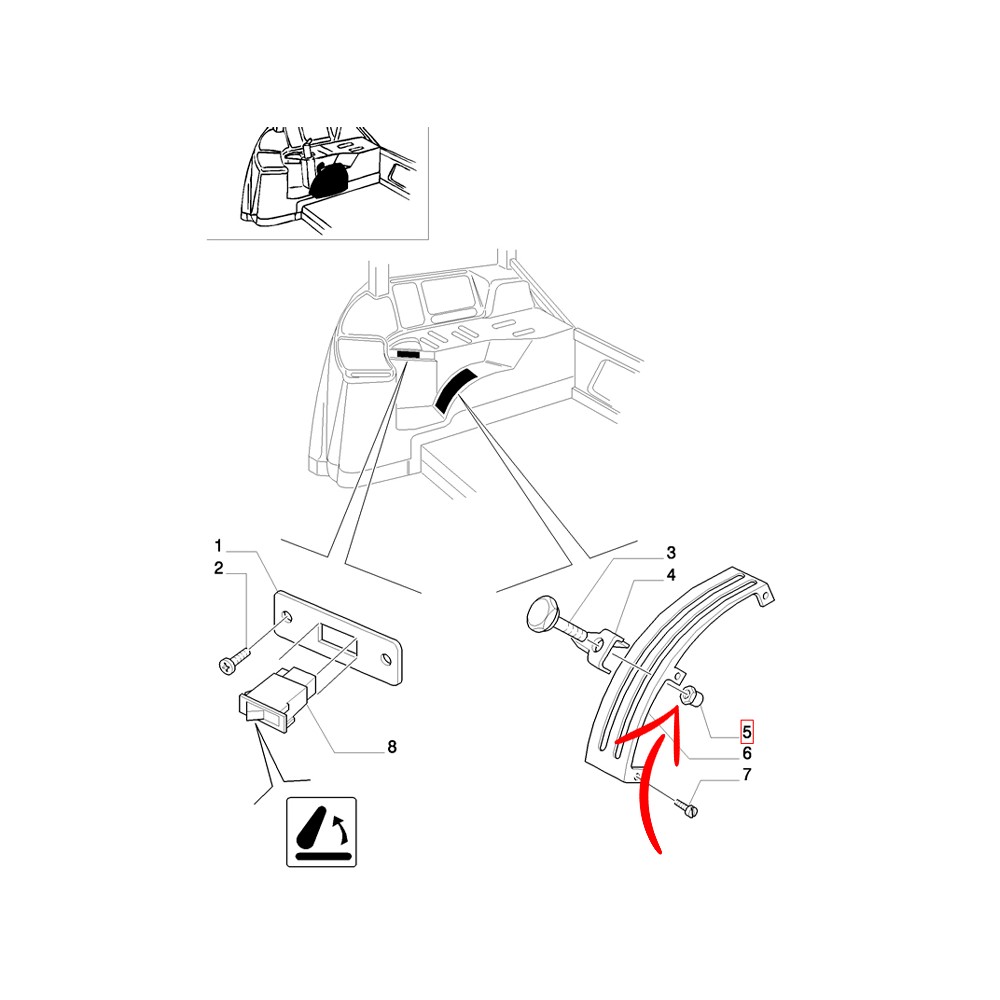 1
2
8
3
4
5
6
7