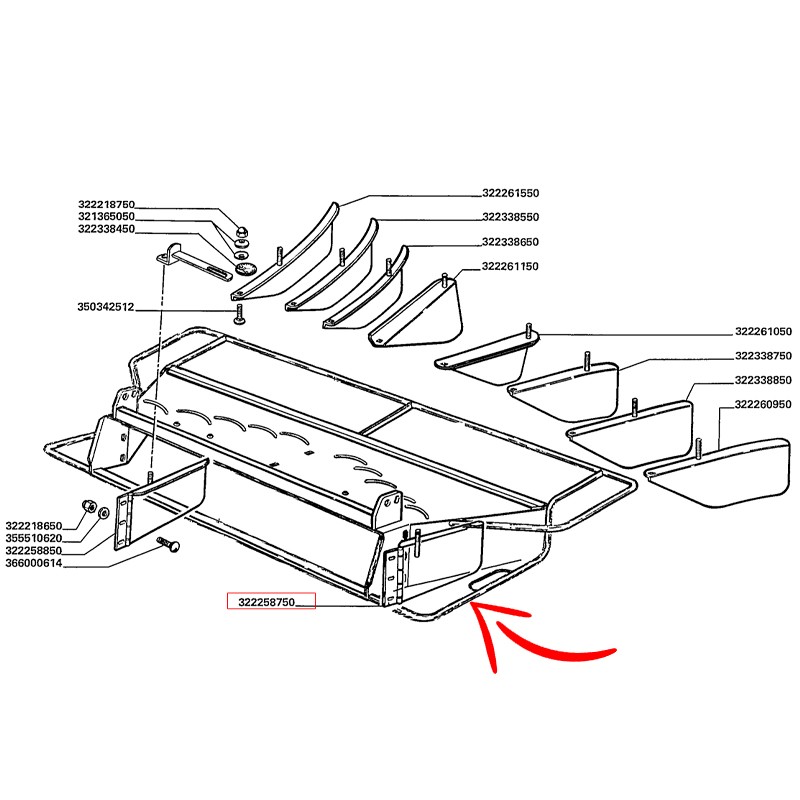 322218750
321365050
322338450
350342512
322261550
322338550
322338650
322261150
322261050
322338750
322338850
322260950
322218650
355510620
322258850
366000614
322258750