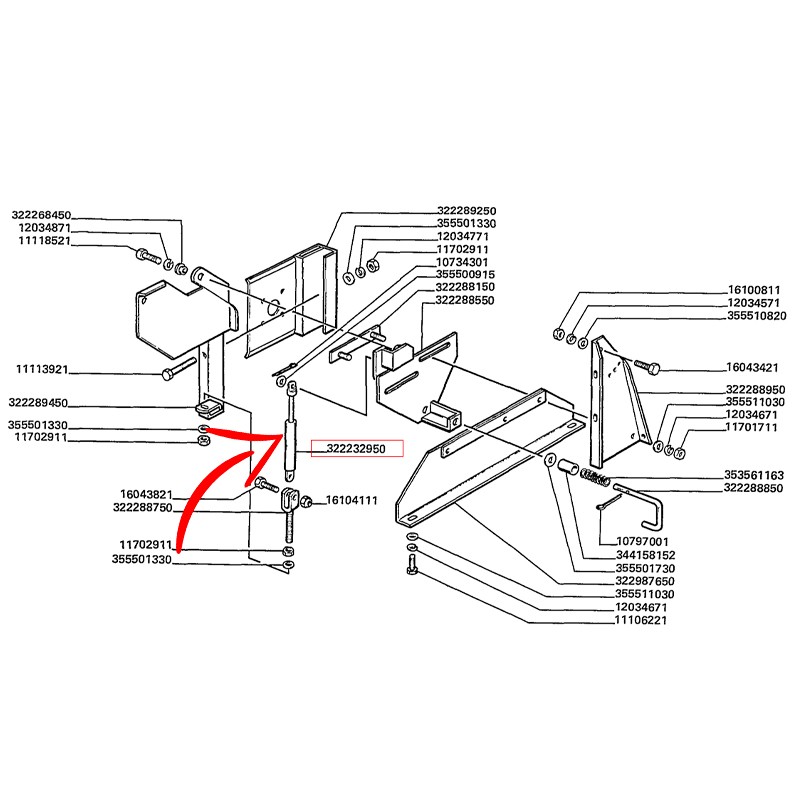 322268450
12034871
11118521
11113921
322289450
355501330
11702911
16043821
322288750
11702911
355501330
322289250
355501330
12034771
11702911
10734301
355500915
322288150
322288550
322232950
16104111
16100811
12034571
355510820
16043421
322288950
355511030
12034671
11701711
353561163
322288850
10797001
344158152
355501730
322987650
355511030
12034671
11106221