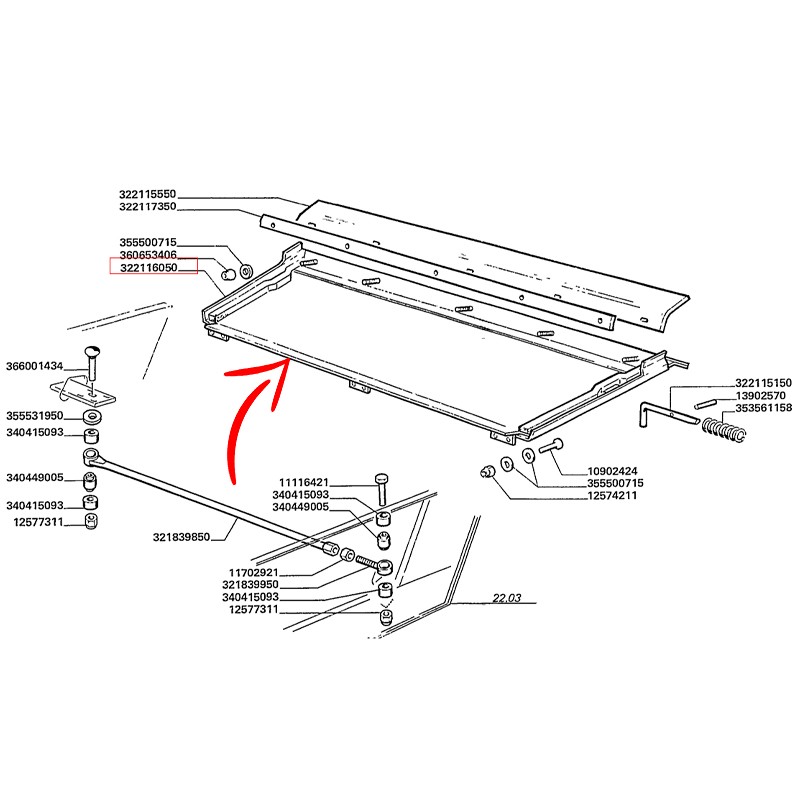 322115550
322117350
355500715
360653406
322116050
366001434
355531950
340415093
340449005
340415093
12577311
321839850
11116421
340415093
340449005
11702921
321839950
340415093
12577311
322115150
13902570
353561158
10902424
355500715
12574211
22.03