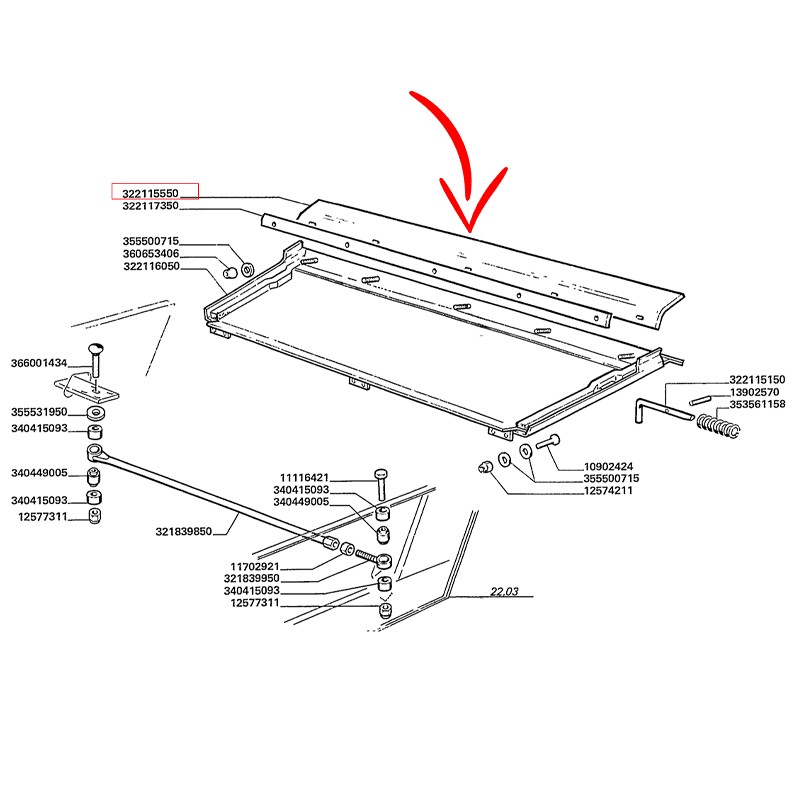 322115550
322117350
355500715
360653406
322116050
366001434
355531950
340415093
340449005
340415093
12577311
321839850
11116421
340415093
340449005
11702921
321839950
340415093
12577311
322115150
13902570
353561158
10902424
355500715
12574211
22.03